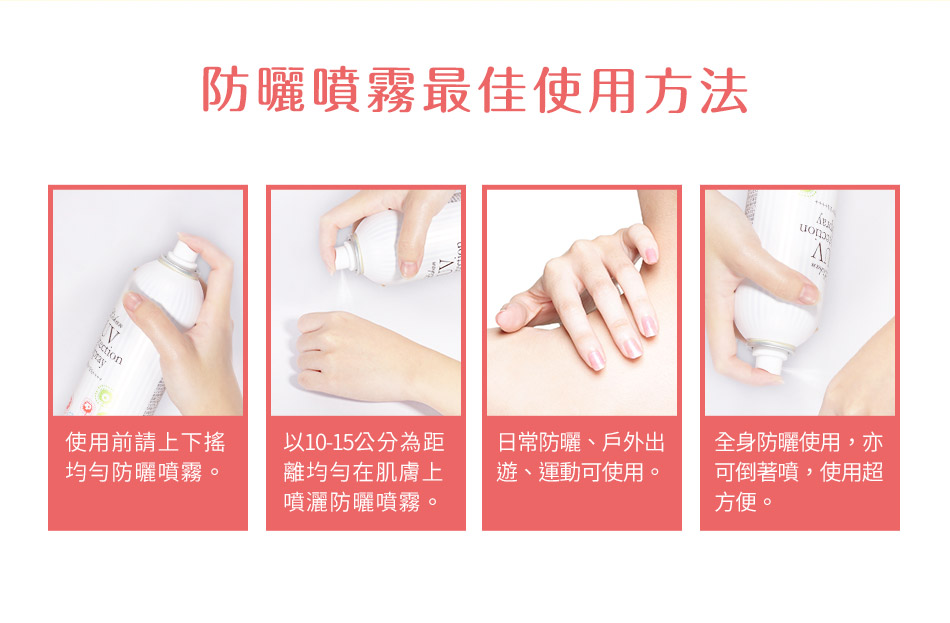 防曬噴霧最佳使用方法

使用前請上下搖均勻防曬噴霧。

以10-15公分為距離均勻在肌膚上噴灑防曬噴霧。

日常防曬、戶外出遊、運動可使用。

全身防曬使用，亦可倒著噴，使用超方便。