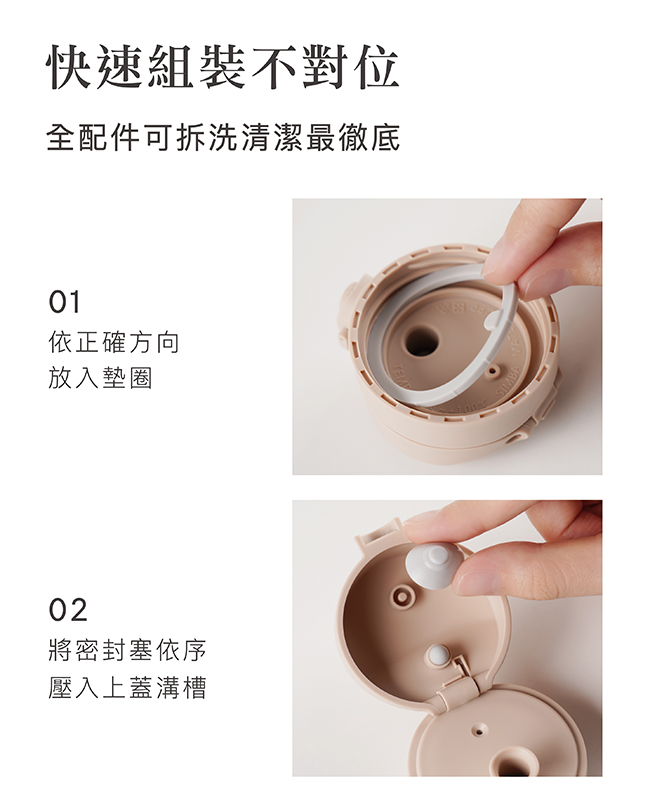 快速組裝不對位

全配件可拆洗清潔最徹底

01
依正確方向
放入墊圈

02
將密封塞依序
壓入上蓋溝槽