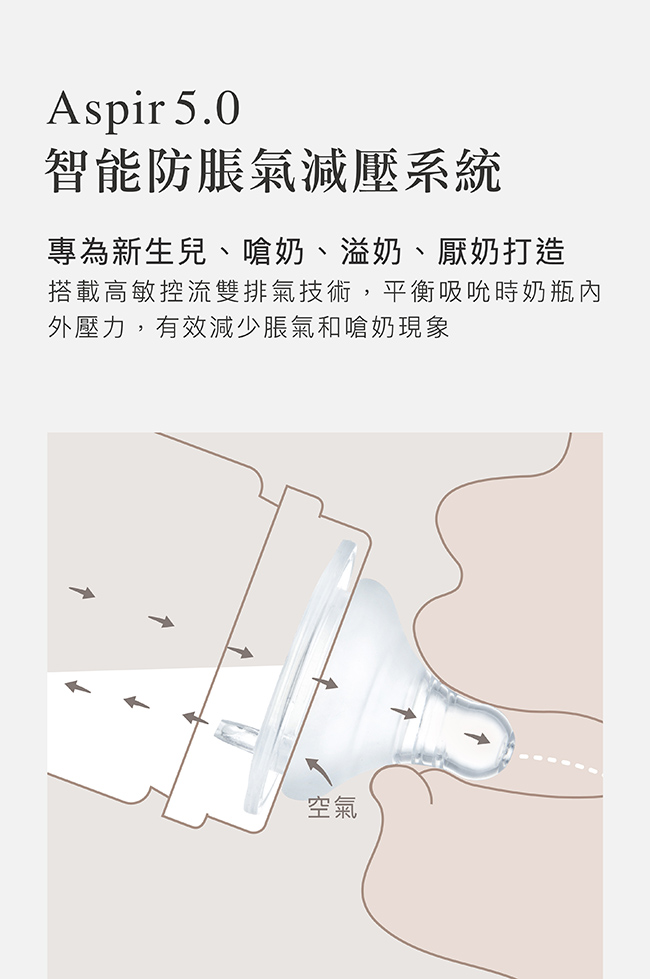 Aspir 5.0
智能防脹氣減壓系統

專為新生兒、嗆奶、溢奶、厭奶打造
搭載高敏控流雙排氣技術，平衡吸吮時奶瓶內外壓力，有效減少脹氣和嗆奶現象

空氣