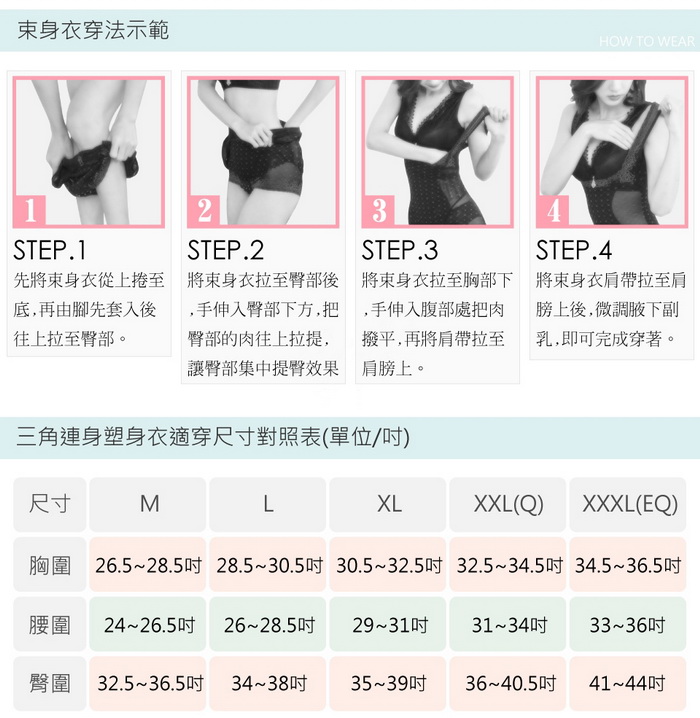 束身衣穿法示範

HOW TO WEAR

1

STEP.1

先將束身衣從上捲至底,再由腳先套入後往上拉至臀部。

2

STEP.2

將束身衣拉至臀部後,手伸入臀部下方,把臀部的肉往上拉提,讓臀部集中提臀效果

3

STEP.3

將束身衣拉至胸部下,手伸入腹部處把肉撥平,再將肩帶拉至肩膀上。

4

STEP.4

將束身衣肩帶拉至肩膀上後,微調腋下副乳,即可完成穿著。

三角連身塑身衣適穿尺寸對照表(單位/吋)

| 尺寸 | M | L | XL | XXL(Q) | XXXL(EQ) |
|---|---|---|---|---|---|
| 胸圍 | 26.5~28.5吋 | 28.5~30.5吋 | 30.5~32.5吋 | 32.5~34.5吋 | 34.5~36.5吋 |
| 腰圍 | 24~26.5吋 | 26~28.5吋 | 29~31吋 | 31~34吋 | 33~36吋 |
| 臀圍 | 32.5~36.5吋 | 34~38吋 | 35~39吋 | 36~40.5吋 | 41~44吋 |