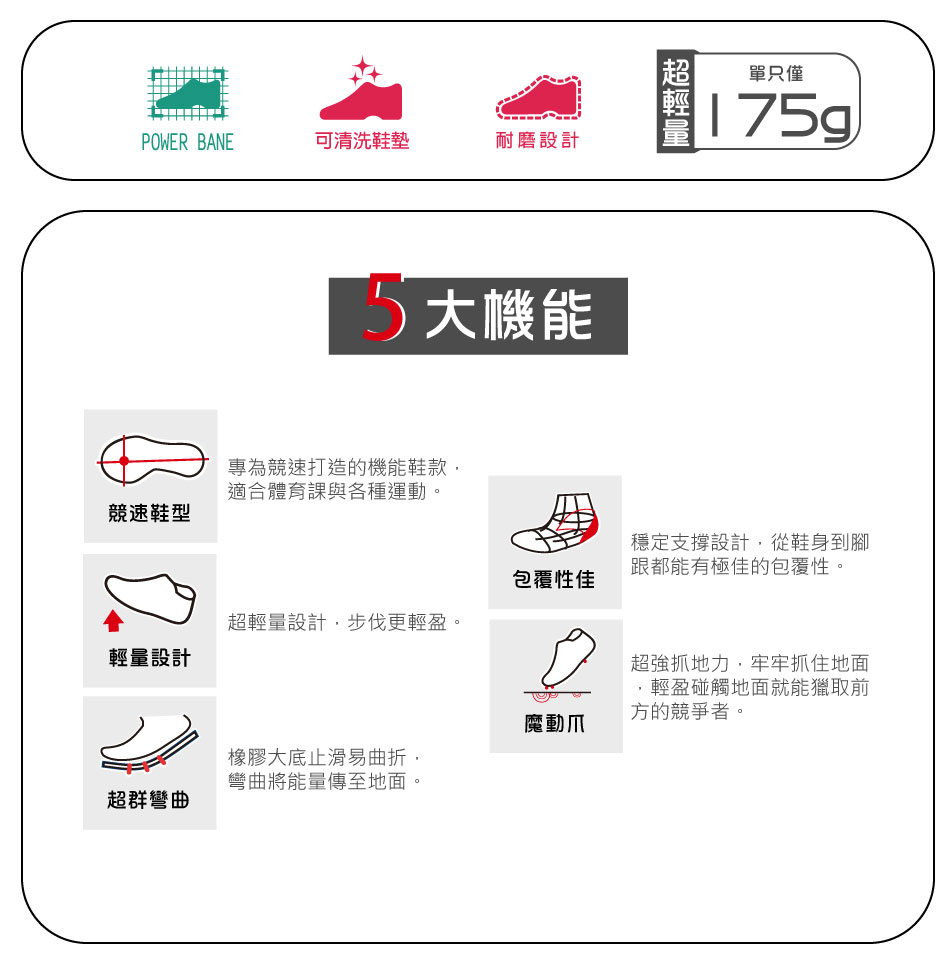 POWER BANE

可清洗鞋墊

耐磨設計

超輕量

單只僅

175g

5 大機能

競速鞋型

專為競速打造的機能鞋款，適合體育課與各種運動。

輕量設計

超輕量設計，步伐更輕盈。

超群彎曲

橡膠大底止滑易曲折，彎曲將能量傳至地面。

包覆性佳

穩定支撐設計，從鞋身到腳跟都能有極佳的包覆性。

魔動爪

超強抓地力，牢牢抓住地面，輕盈碰觸地面就能獵取前方的競爭者。