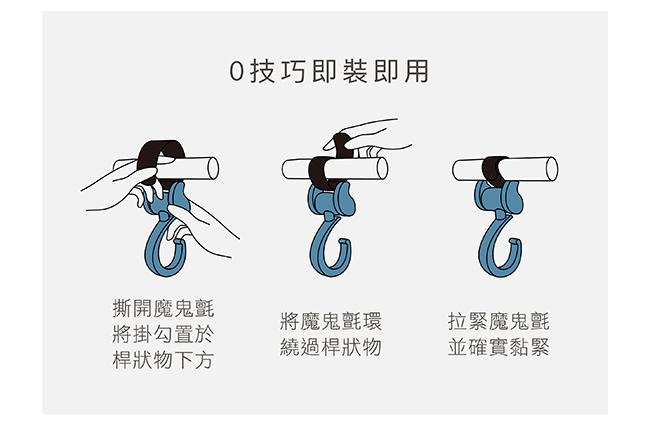 0技巧即裝即用

撕開魔鬼氈
將掛勾置於
桿狀物下方

將魔鬼氈環
繞過桿狀物

拉緊魔鬼氈
並確實黏緊