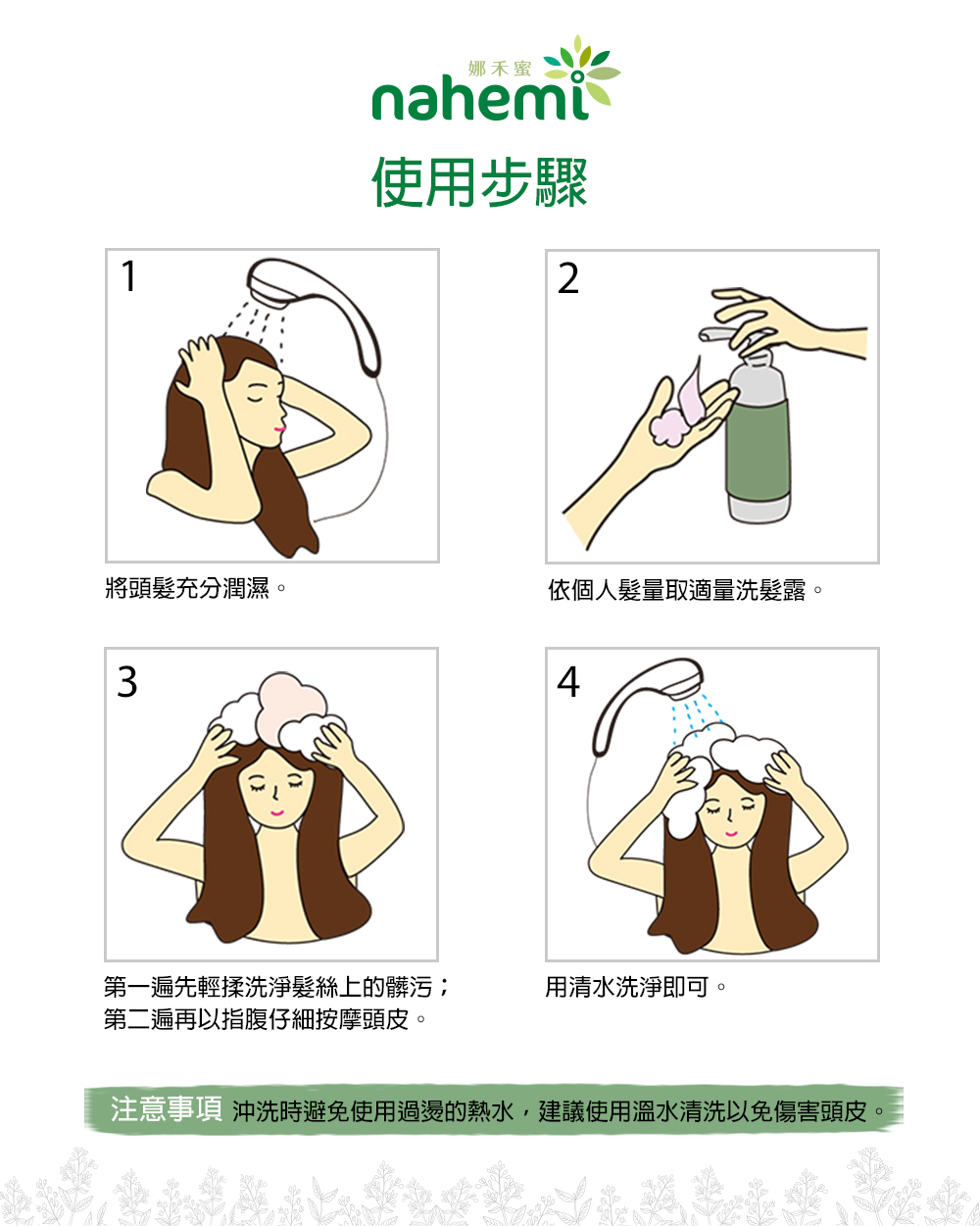 娜禾蜜
nahemi

使用步驟

1

將頭髮充分潤濕。

2

依個人髮量取適量洗髮露。

3

第一遍先輕揉洗淨髮絲上的髒污；
第二遍再以指腹仔細按摩頭皮。

4

用清水洗淨即可。

注意事項 沖洗時避免使用過燙的熱水，建議使用溫水清洗以免傷害頭皮。