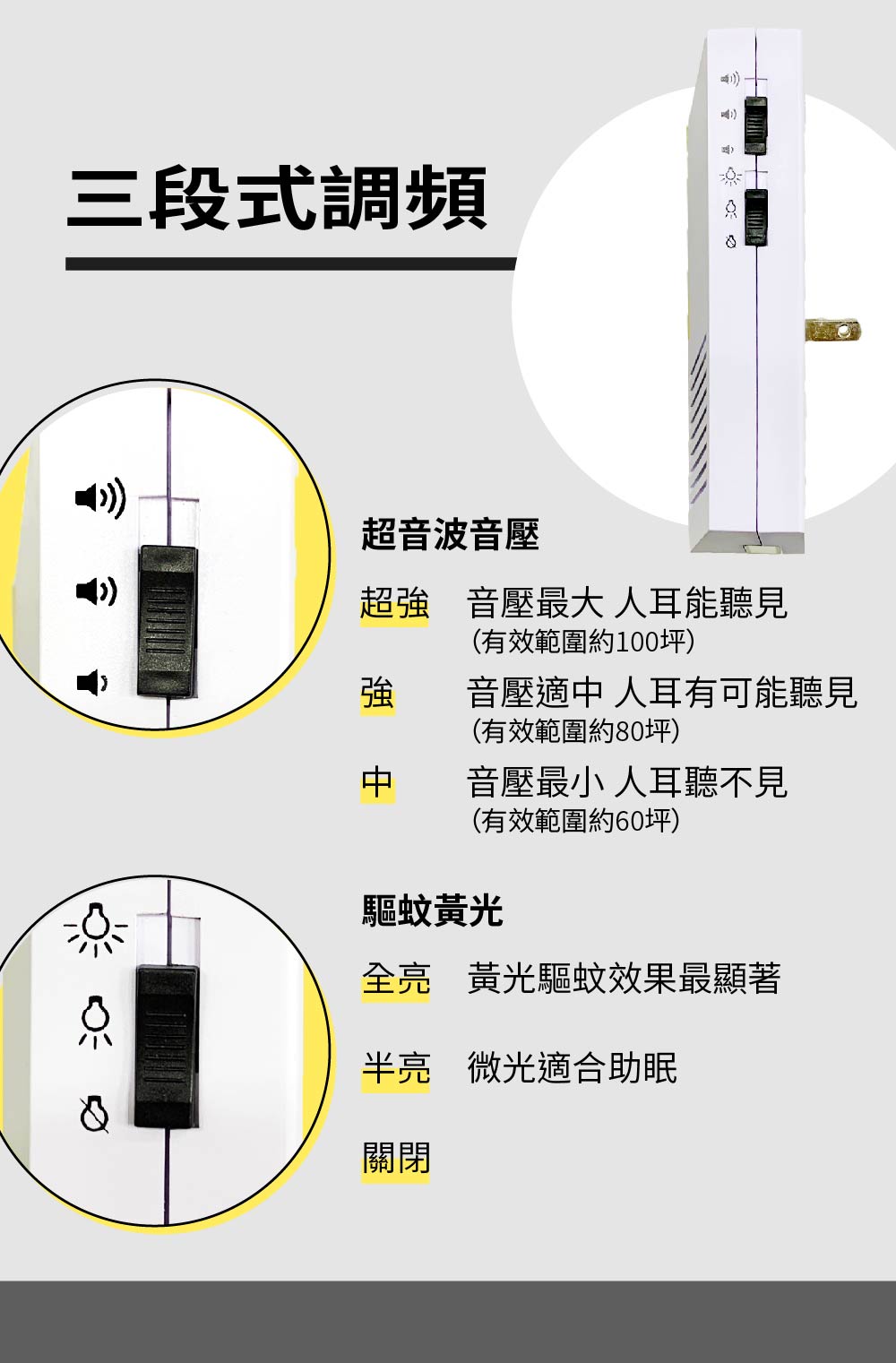 三段式調頻

超音波音壓

超強　音壓最大 人耳能聽見
（有效範圍約100坪）

強　音壓適中 人耳有可能聽見
（有效範圍約80坪）

中　音壓最小 人耳聽不見
（有效範圍約60坪）

驅蚊黃光

全亮　黃光驅蚊效果最顯著

半亮　微光適合助眠

關閉