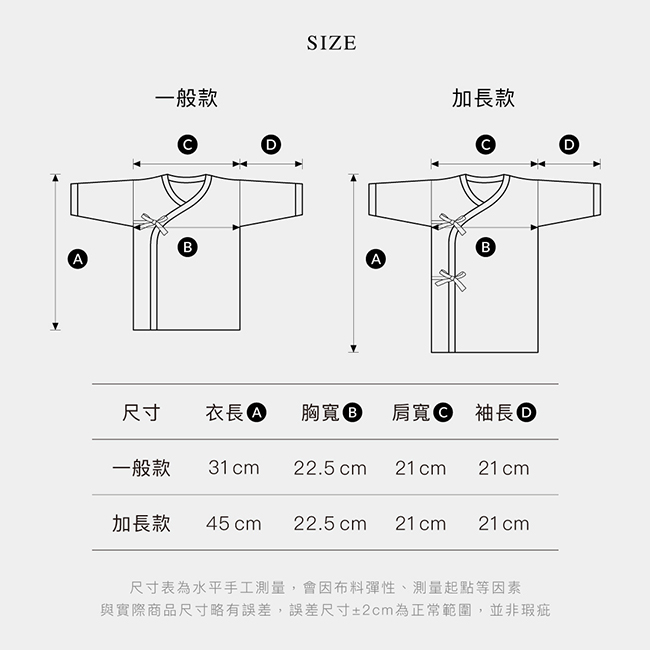 SIZE

一般款

C D

A

B

加長款

C D

A

B

| 尺寸 | 衣長 A | 胸寬 B | 肩寬 C | 袖長 D |
|---|---|---|---|---|
| 一般款 | 31 cm | 22.5 cm | 21 cm | 21 cm |
| 加長款 | 45 cm | 22.5 cm | 21 cm | 21 cm |

尺寸表為水平手工測量，會因布料彈性、測量起點等因素
與實際商品尺寸略有誤差，誤差尺寸±2cm為正常範圍，並非瑕疵