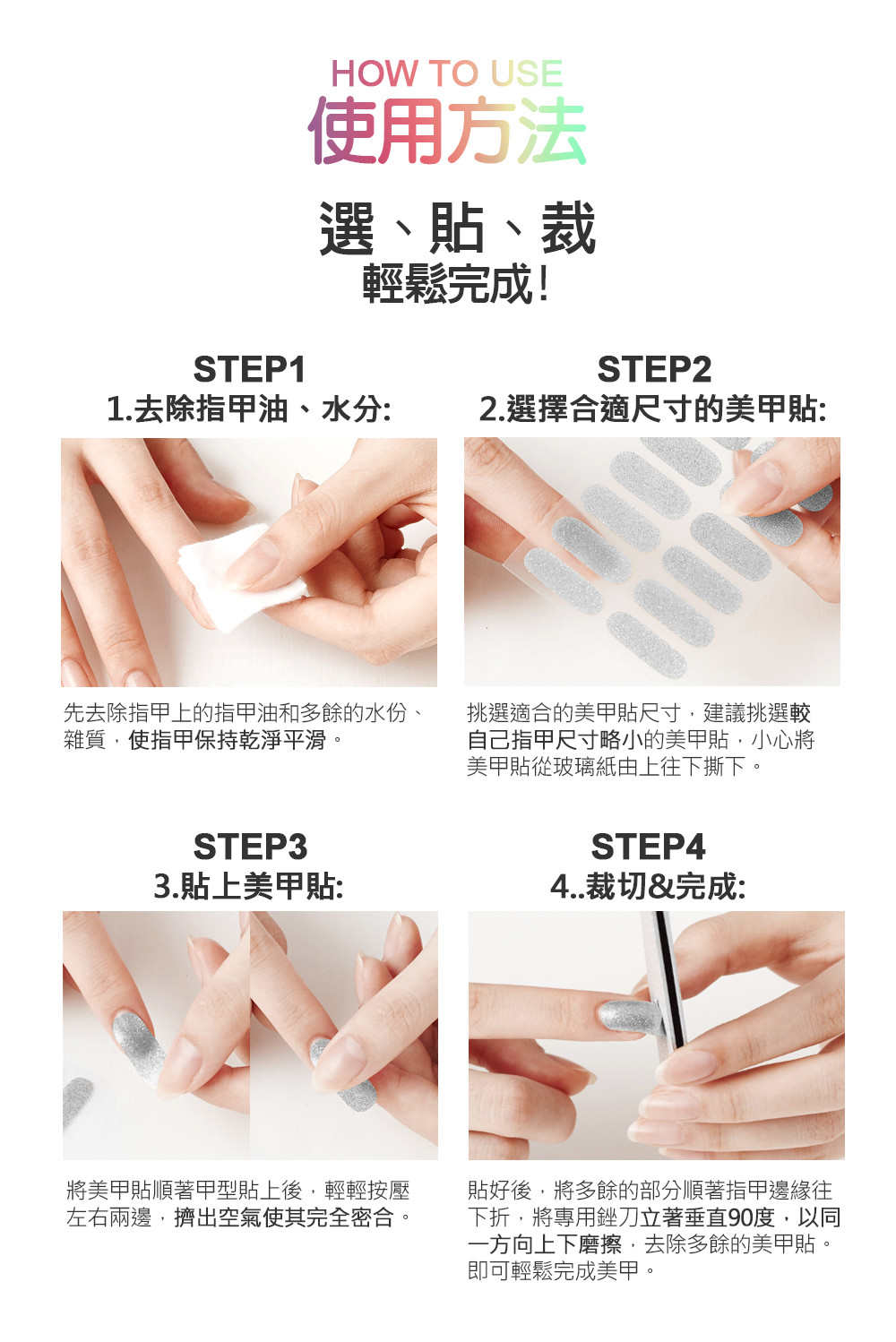 HOW TO USE
使用方法

選、貼、裁
輕鬆完成!

STEP1
1.去除指甲油、水分:

先去除指甲上的指甲油和多餘的水份、雜質，使指甲保持乾淨平滑。

STEP2
2.選擇合適尺寸的美甲貼:

挑選適合的美甲貼尺寸，建議挑選較自己指甲尺寸略小的美甲貼，小心將美甲貼從玻璃紙由上往下撕下。

STEP3
3.貼上美甲貼:

將美甲貼順著甲型貼上後，輕輕按壓左右兩邊，擠出空氣使其完全密合。

STEP4
4..裁切&完成:

貼好後，將多餘的部分順著指甲邊緣往下折，將專用銼刀立著垂直90度，以同一方向上下磨擦，去除多餘的美甲貼。即可輕鬆完成美甲。