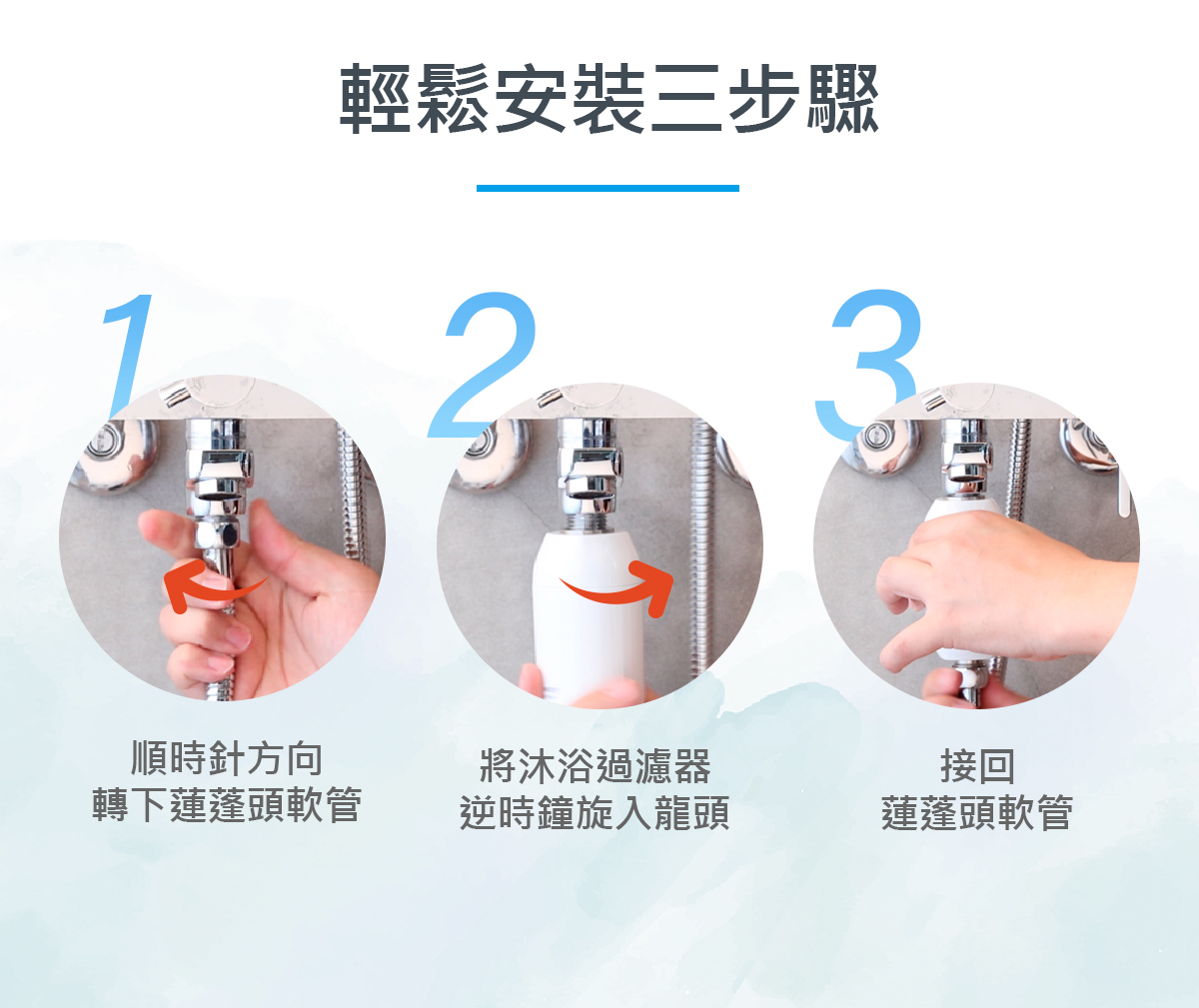 輕鬆安裝三步驟

1

順時針方向
轉下蓮蓬頭軟管

2

將沐浴過濾器
逆時鐘旋入龍頭

3

接回
蓮蓬頭軟管