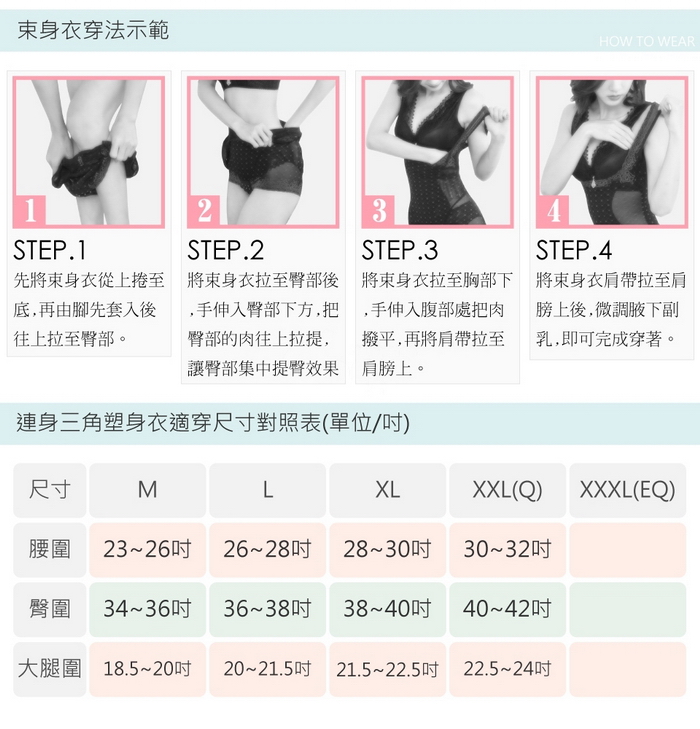 束身衣穿法示範

HOW TO WEAR

1

STEP.1

先將束身衣從上捲至底,再由腳先套入後往上拉至臀部。

2

STEP.2

將束身衣拉至臀部後,手伸入臀部下方,把臀部的肉往上拉提,讓臀部集中提臀效果

3

STEP.3

將束身衣拉至胸部下,手伸入腹部處把肉撥平,再將肩帶拉至肩膀上。

4

STEP.4

將束身衣肩帶拉至肩膀上後,微調腋下副乳,即可完成穿著。

連身三角塑身衣適穿尺寸對照表(單位/吋)

| 尺寸 | M | L | XL | XXL(Q) | XXXL(EQ) |
|---|---|---|---|---|---|
| 腰圍 | 23~26吋 | 26~28吋 | 28~30吋 | 30~32吋 | |
| 臀圍 | 34~36吋 | 36~38吋 | 38~40吋 | 40~42吋 | |
| 大腿圍 | 18.5~20吋 | 20~21.5吋 | 21.5~22.5吋 | 22.5~24吋 | |