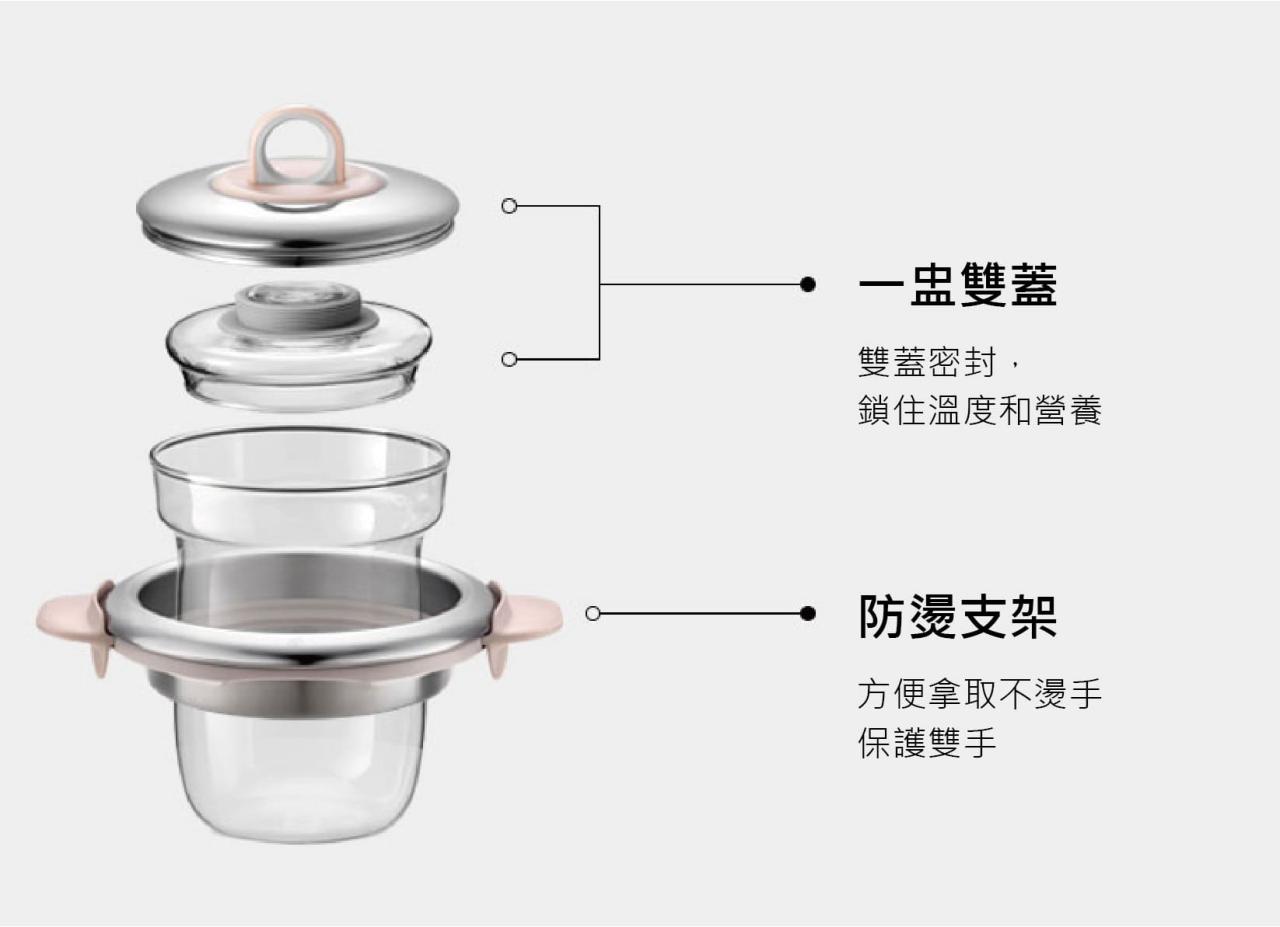 一盅雙蓋

雙蓋密封，
鎖住溫度和營養

防燙支架

方便拿取不燙手
保護雙手