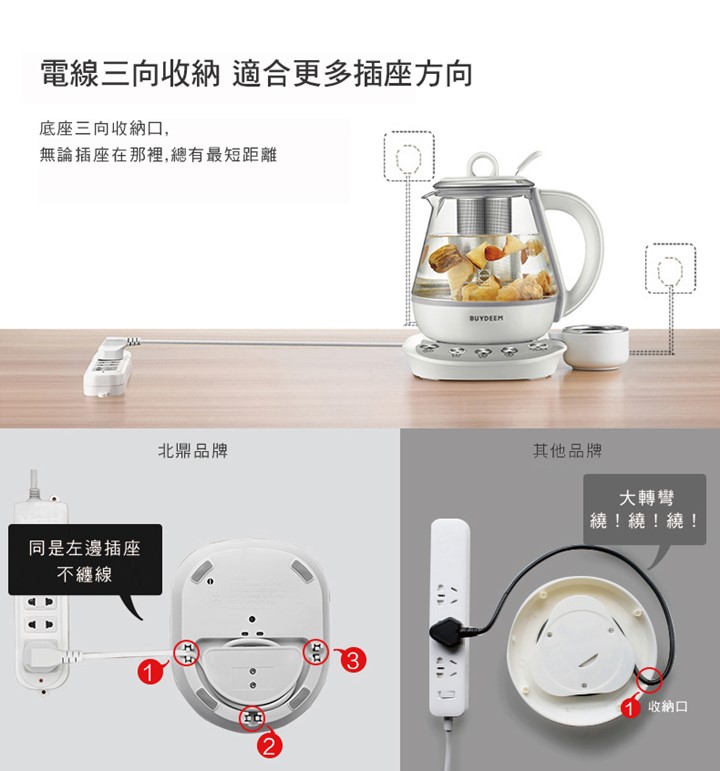 電線三向收納 適合更多插座方向

底座三向收納口,
無論插座在那裡,總有最短距離

BUYDEEM

北鼎品牌

同是左邊插座
不纏線

1

2

3

其他品牌

大轉彎
繞!繞!繞!

1 收納口