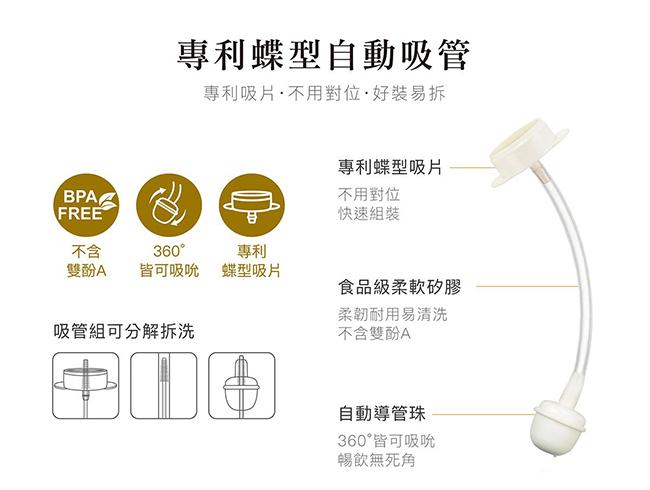 專利蝶型自動吸管

專利吸片·不用對位·好裝易拆

BPA FREE

不含
雙酚A

360°
皆可吸吮

專利
蝶型吸片

吸管組可分解拆洗

專利蝶型吸片

不用對位
快速組裝

食品級柔軟矽膠

柔韌耐用易清洗
不含雙酚A

自動導管珠

360°皆可吸吮
暢飲無死角