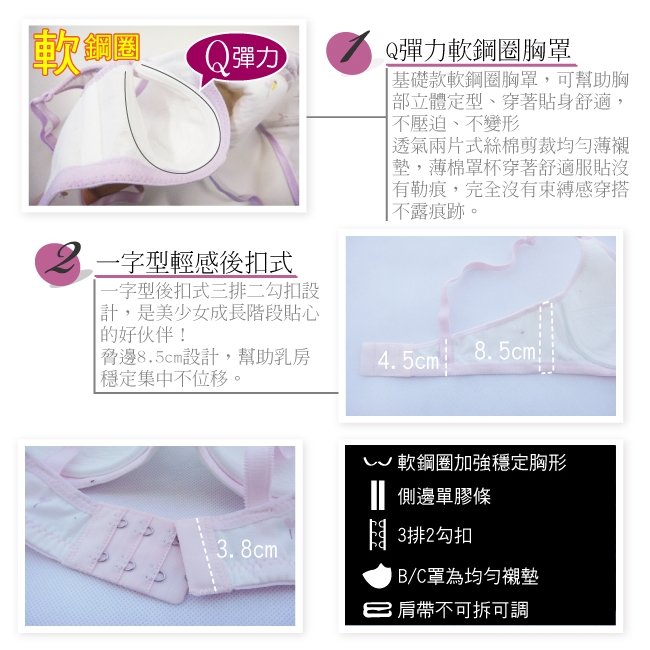 軟鋼圈

Q彈力

1 Q彈力軟鋼圈胸罩

基礎款軟鋼圈胸罩，可幫助胸部立體定型、穿著貼身舒適，不壓迫、不變形
透氣兩片式絲棉剪裁均勻薄襯墊，薄棉罩杯穿著舒適服貼沒有勒痕，完全沒有束縛感穿搭不露痕跡。

2 一字型輕感後扣式

一字型後扣式三排二勾扣設計，是美少女成長階段貼心的好伙伴！
脅邊8.5cm設計，幫助乳房穩定集中不位移。

4.5cm

8.5cm

3.8cm

軟鋼圈加強穩定胸形
側邊單膠條
3排2勾扣
B/C罩為均勻襯墊
肩帶不可拆可調