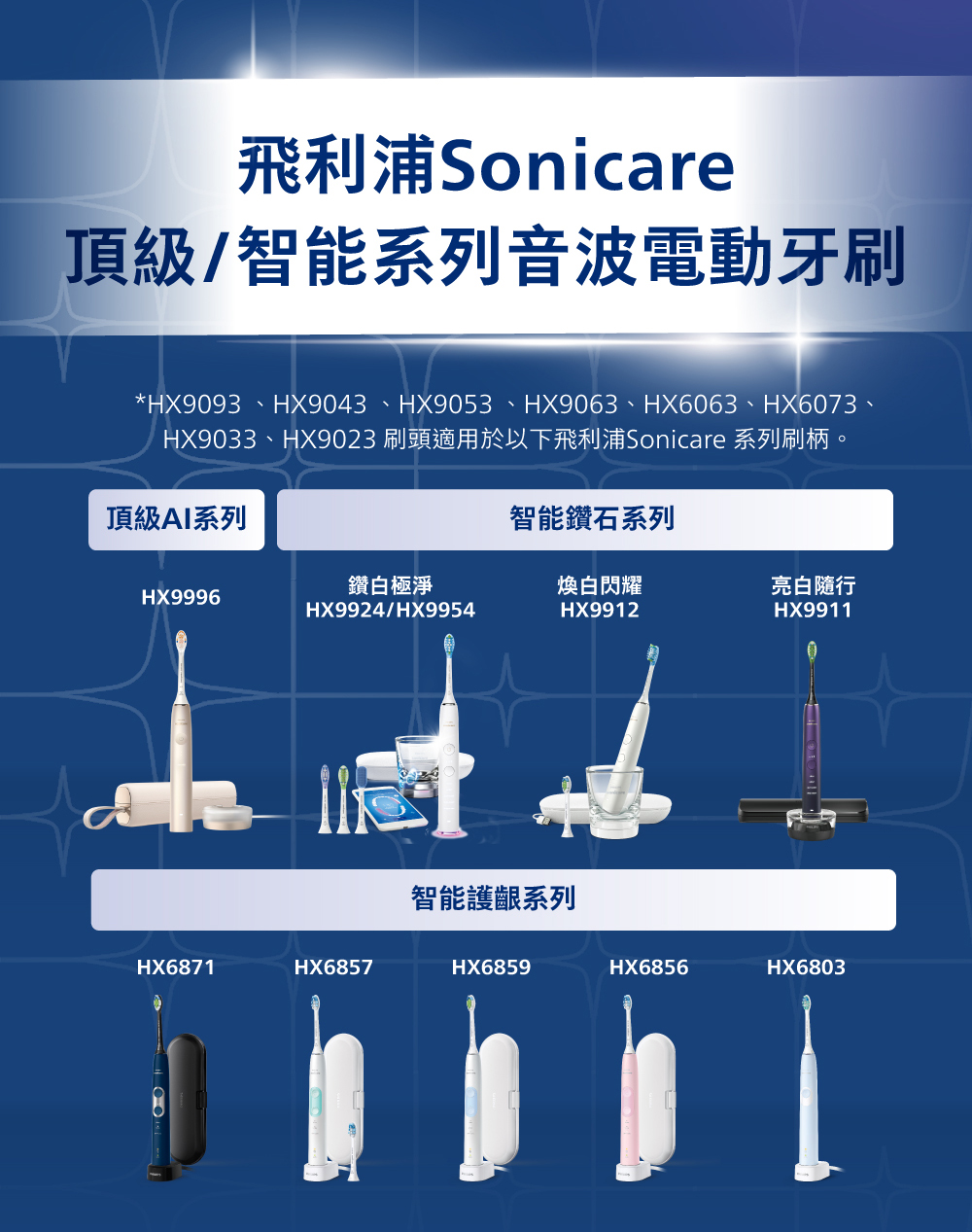 飛利浦Sonicare
頂級/智能系列音波電動牙刷

*HX9093 、HX9043 、HX9053 、HX9063、HX6063、HX6073、HX9033、HX9023 刷頭適用於以下飛利浦Sonicare 系列刷柄。

頂級AI系列

智能鑽石系列

HX9996

鑽白極淨
HX9924/HX9954

煥白閃耀
HX9912

亮白隨行
HX9911

智能護齦系列

HX6871

HX6857

HX6859

HX6856

HX6803