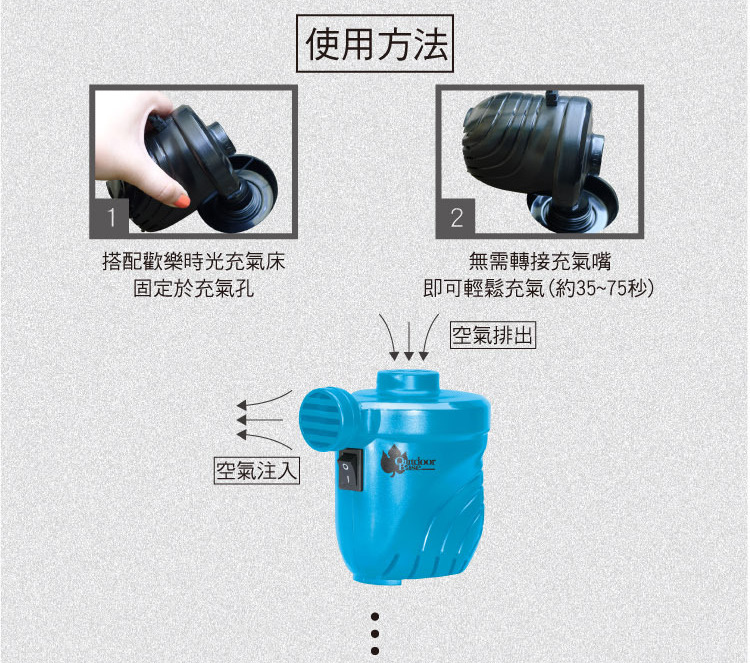 使用方法

1

搭配歡樂時光充氣床
固定於充氣孔

2

無需轉接充氣嘴
即可輕鬆充氣(約35~75秒)

空氣排出

空氣注入

Outdoor Base