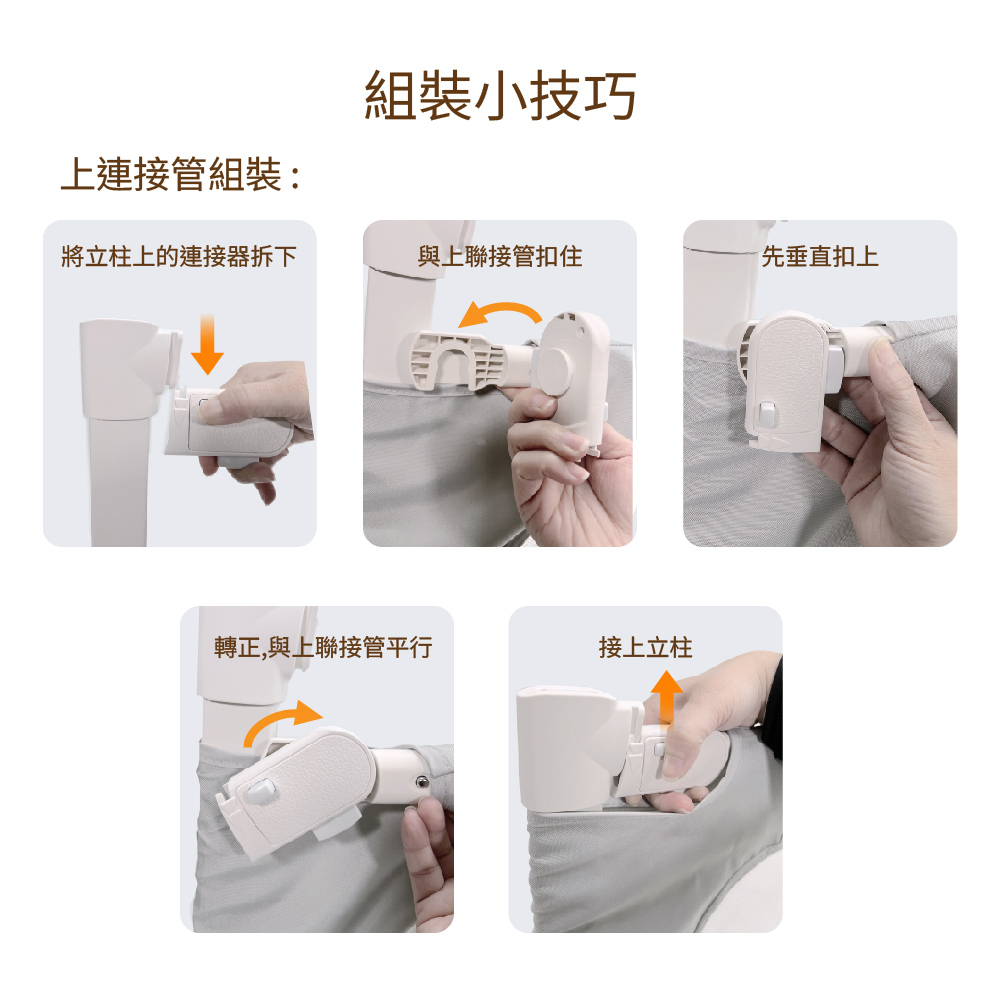 組裝小技巧

上連接管組裝：

將立柱上的連接器拆下

與上聯接管扣住

先垂直扣上

轉正,與上聯接管平行

接上立柱