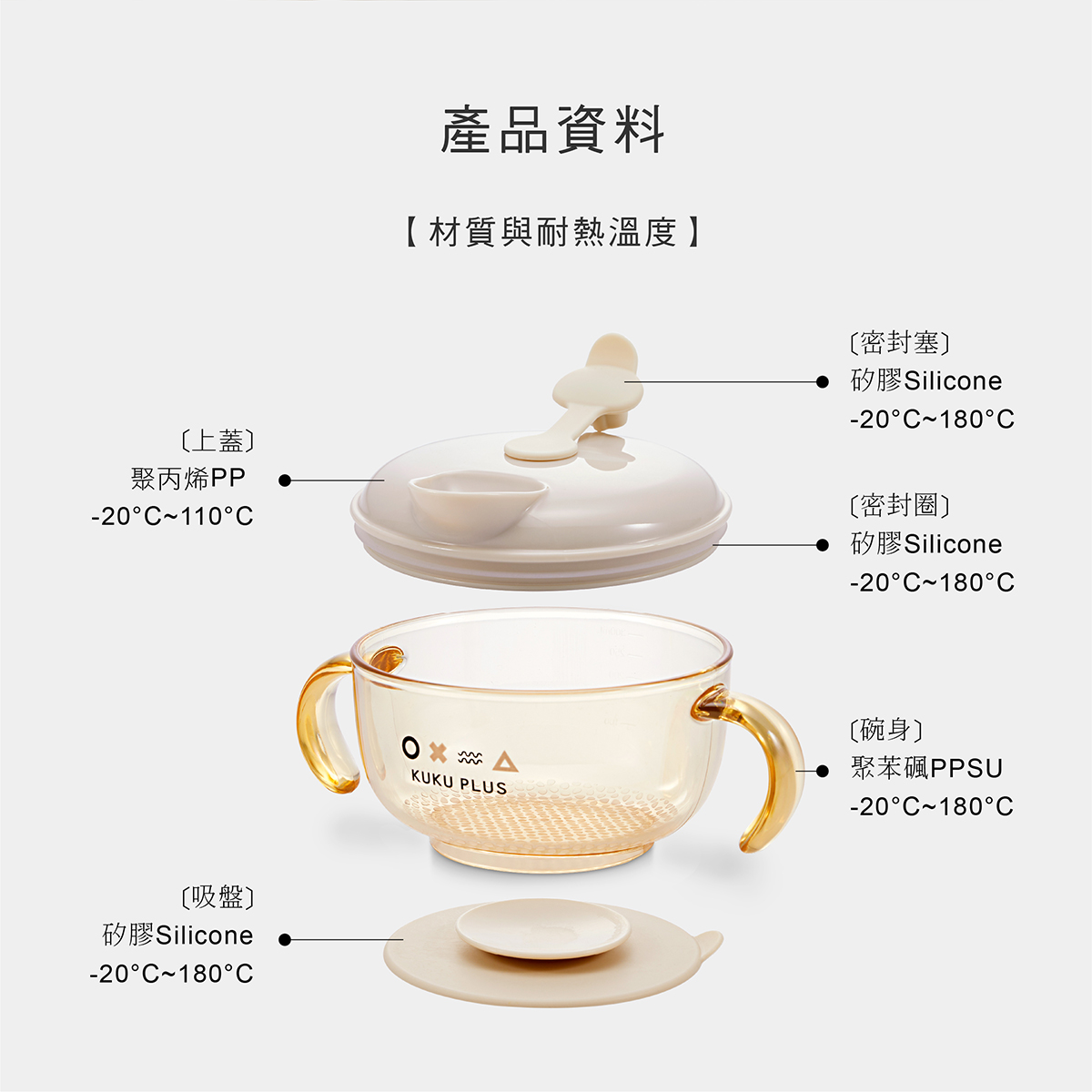 產品資料

【材質與耐熱溫度】

〔密封塞〕
矽膠Silicone
-20°C~180°C

〔上蓋〕
聚丙烯PP
-20°C~110°C

〔密封圈〕
矽膠Silicone
-20°C~180°C

KUKU PLUS

〔碗身〕
聚苯碸PPSU
-20°C~180°C

〔吸盤〕
矽膠Silicone
-20°C~180°C