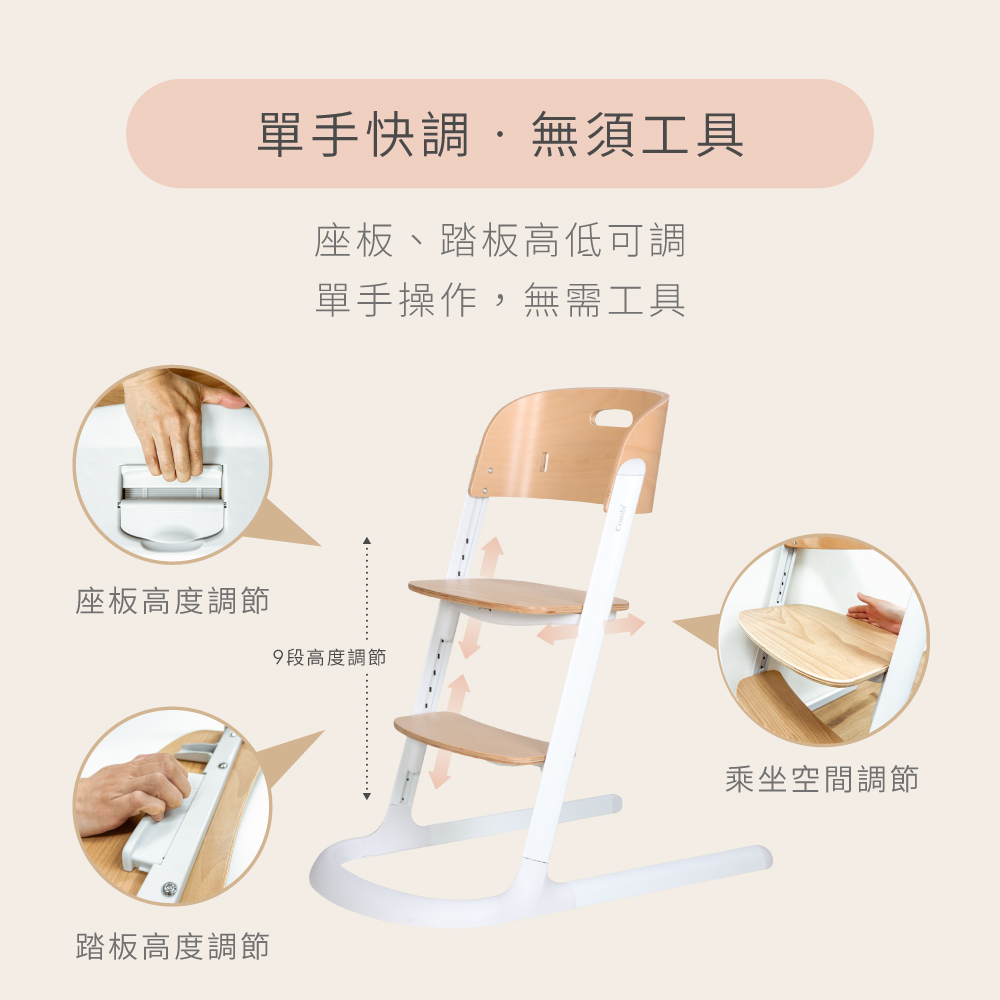 單手快調 · 無須工具

座板、踏板高低可調
單手操作，無需工具

座板高度調節

9段高度調節

Combi

乘坐空間調節

踏板高度調節