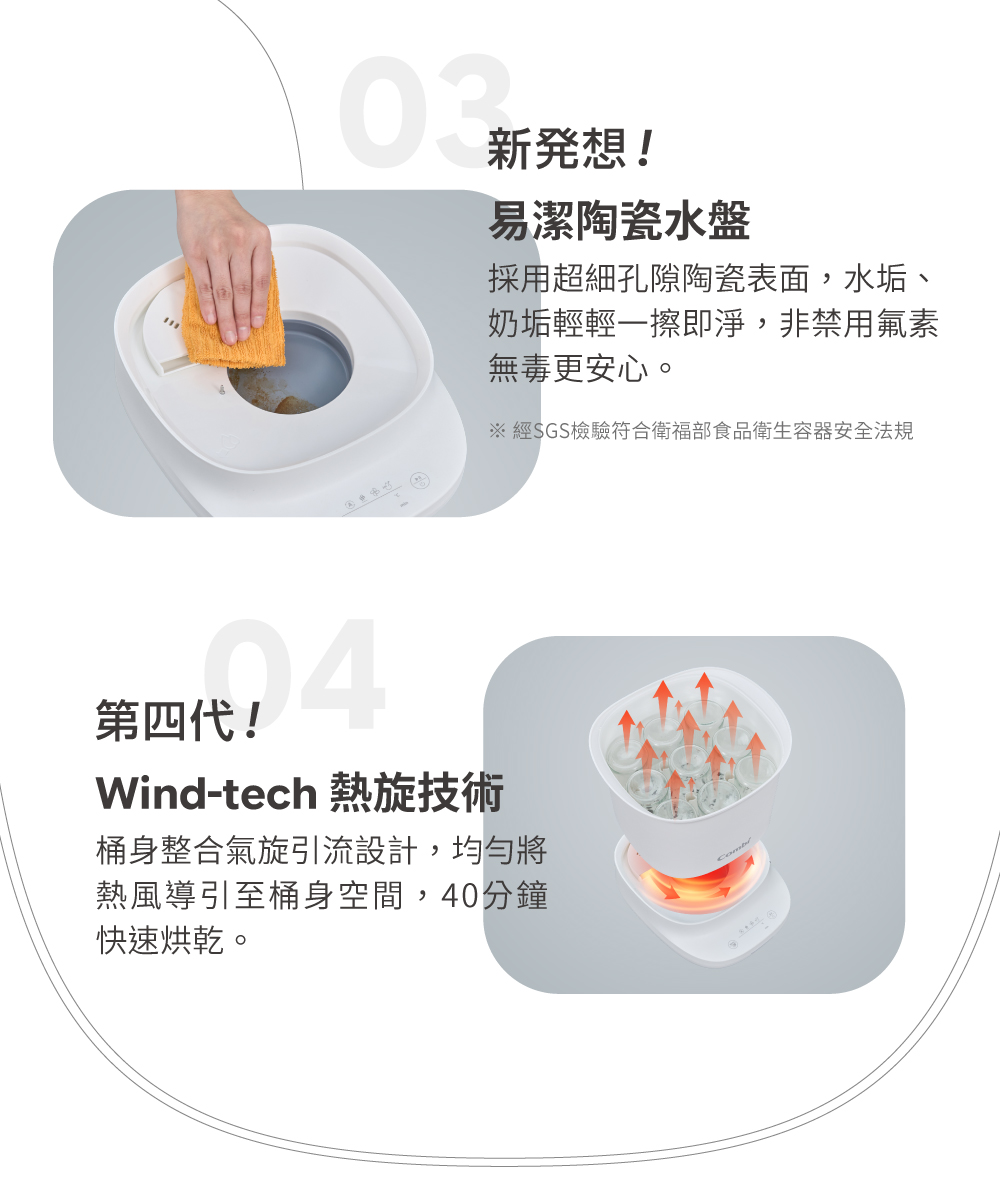 03

新発想！

易潔陶瓷水盤

採用超細孔隙陶瓷表面，水垢、奶垢輕輕一擦即淨，非禁用氟素無毒更安心。

※ 經SGS檢驗符合衛福部食品衛生容器安全法規

04

第四代！

Wind-tech 熱旋技術

桶身整合氣旋引流設計，均勻將熱風導引至桶身空間，40分鐘快速烘乾。

Combi