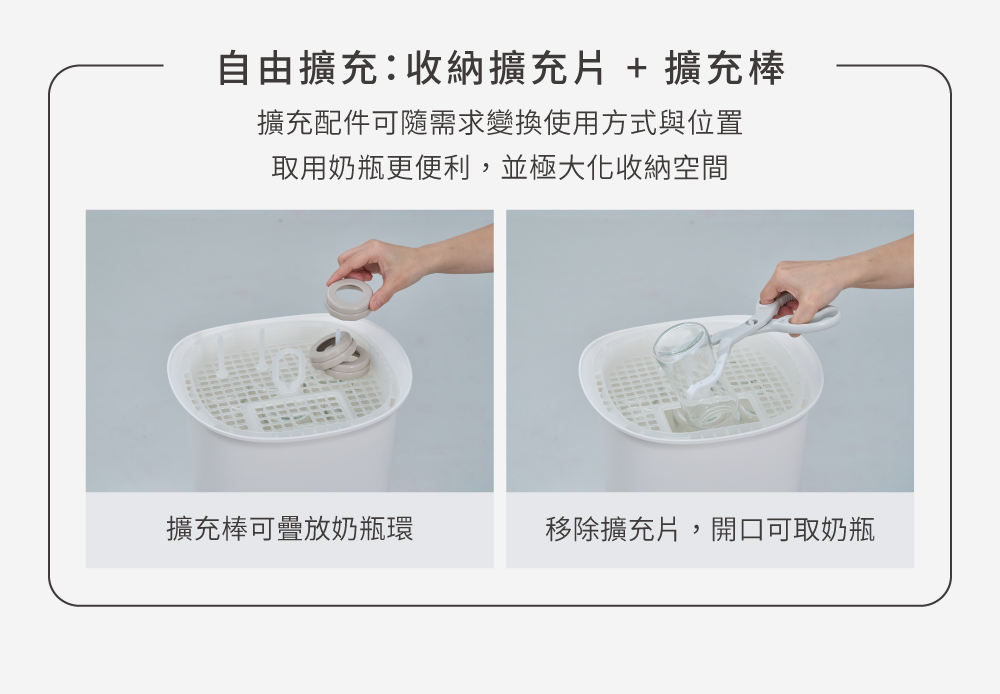 自由擴充:收納擴充片 + 擴充棒

擴充配件可隨需求變換使用方式與位置
取用奶瓶更便利，並極大化收納空間

擴充棒可疊放奶瓶環

移除擴充片，開口可取奶瓶