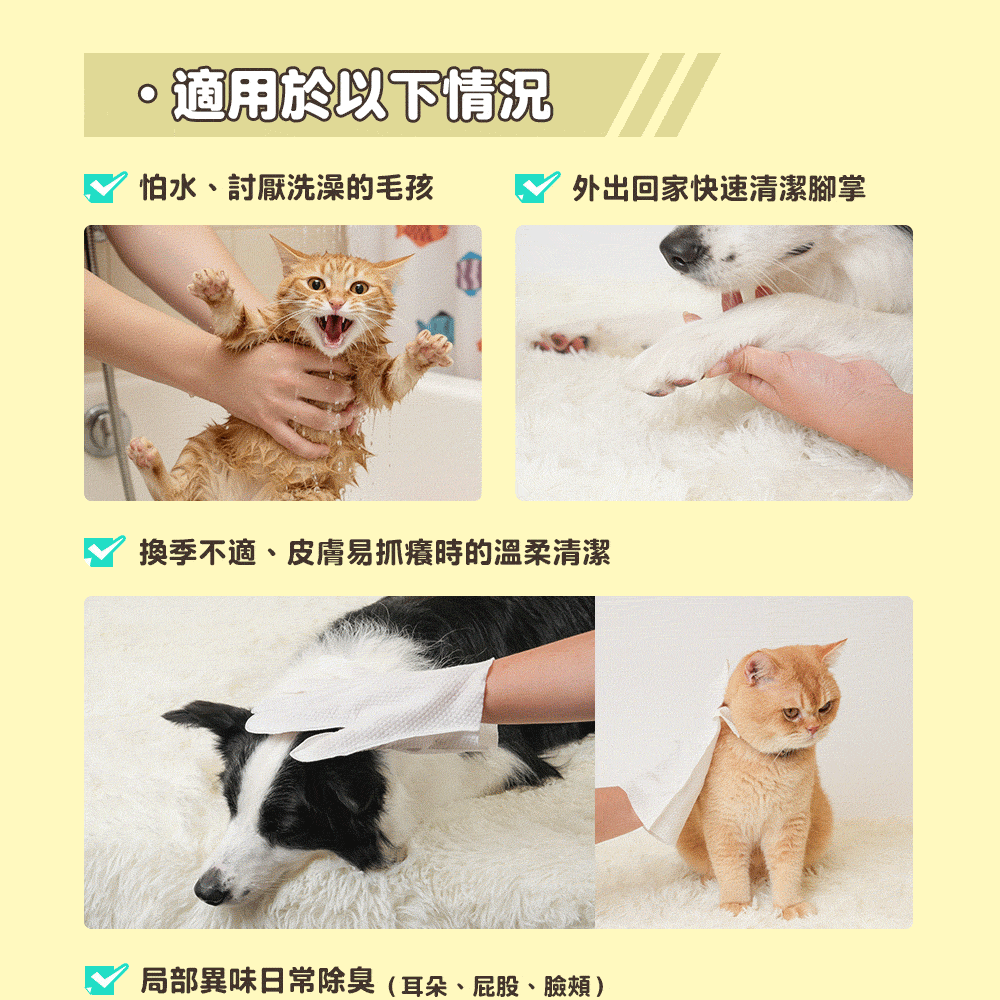 ・適用於以下情況

怕水、討厭洗澡的毛孩

外出回家快速清潔腳掌

換季不適、皮膚易抓癢時的溫柔清潔

局部異味日常除臭（耳朵、屁股、臉頰）