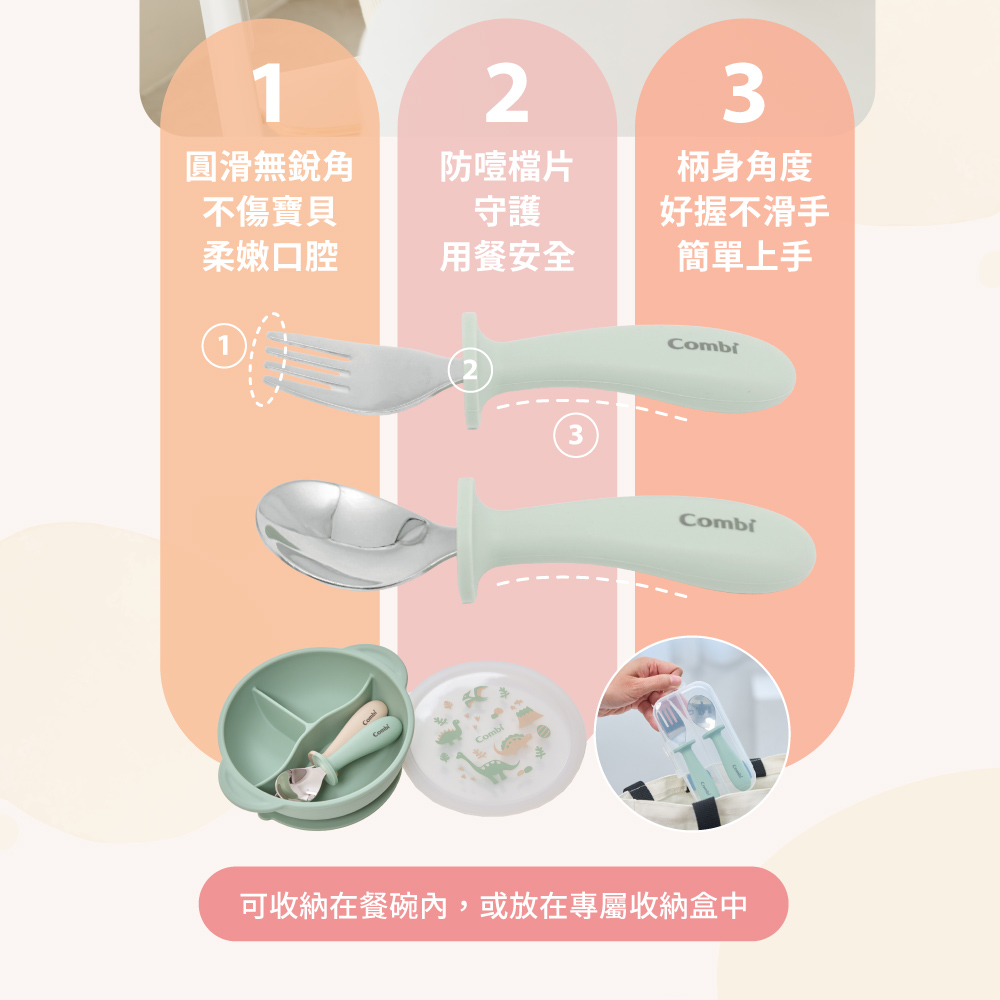 1
圓滑無銳角
不傷寶貝
柔嫩口腔

2
防噎檔片
守護
用餐安全

3
柄身角度
好握不滑手
簡單上手

①
②
③

Combi
Combi

Combi
Combi
Combi

可收納在餐碗內，或放在專屬收納盒中