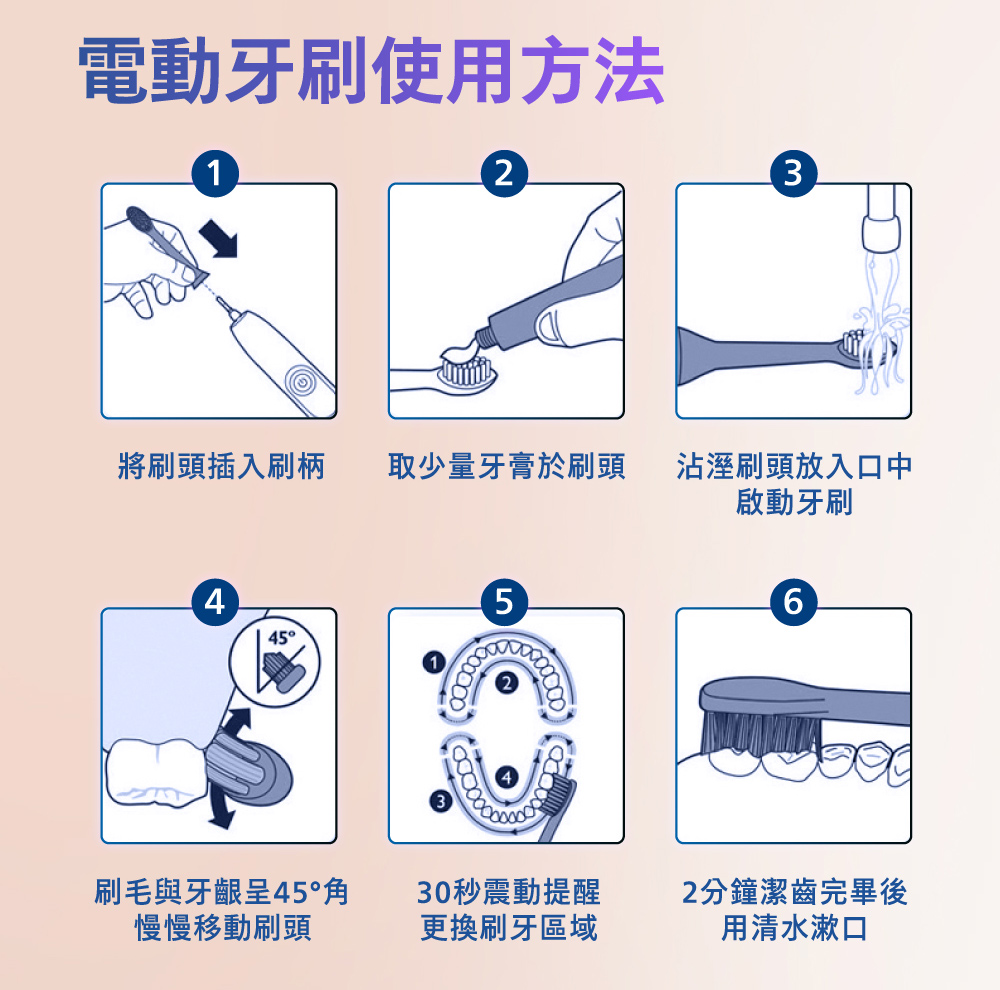 電動牙刷使用方法

1

將刷頭插入刷柄

2

取少量牙膏於刷頭

3

沾溼刷頭放入口中
啟動牙刷

4

45°

刷毛與牙齦呈45°角
慢慢移動刷頭

5

1 2 3 4

30秒震動提醒
更換刷牙區域

6

2分鐘潔齒完畢後
用清水漱口