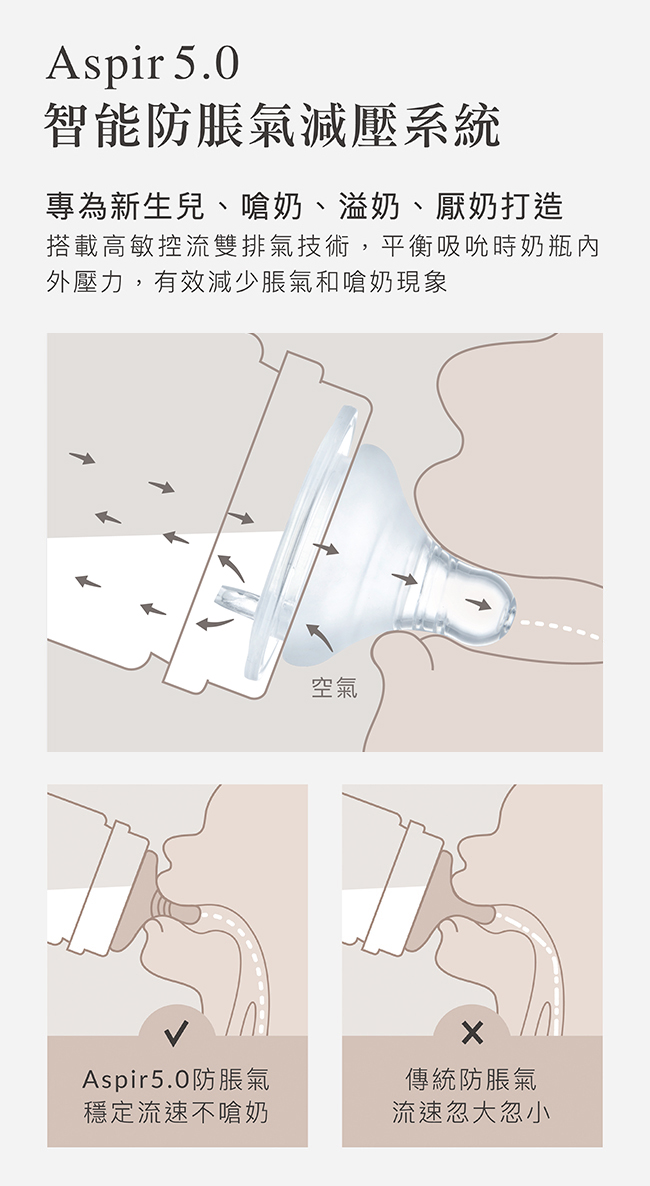 Aspir 5.0
智能防脹氣減壓系統

專為新生兒、嗆奶、溢奶、厭奶打造
搭載高敏控流雙排氣技術，平衡吸吮時奶瓶內外壓力，有效減少脹氣和嗆奶現象

空氣

✓
Aspir5.0防脹氣
穩定流速不嗆奶

✕
傳統防脹氣
流速忽大忽小