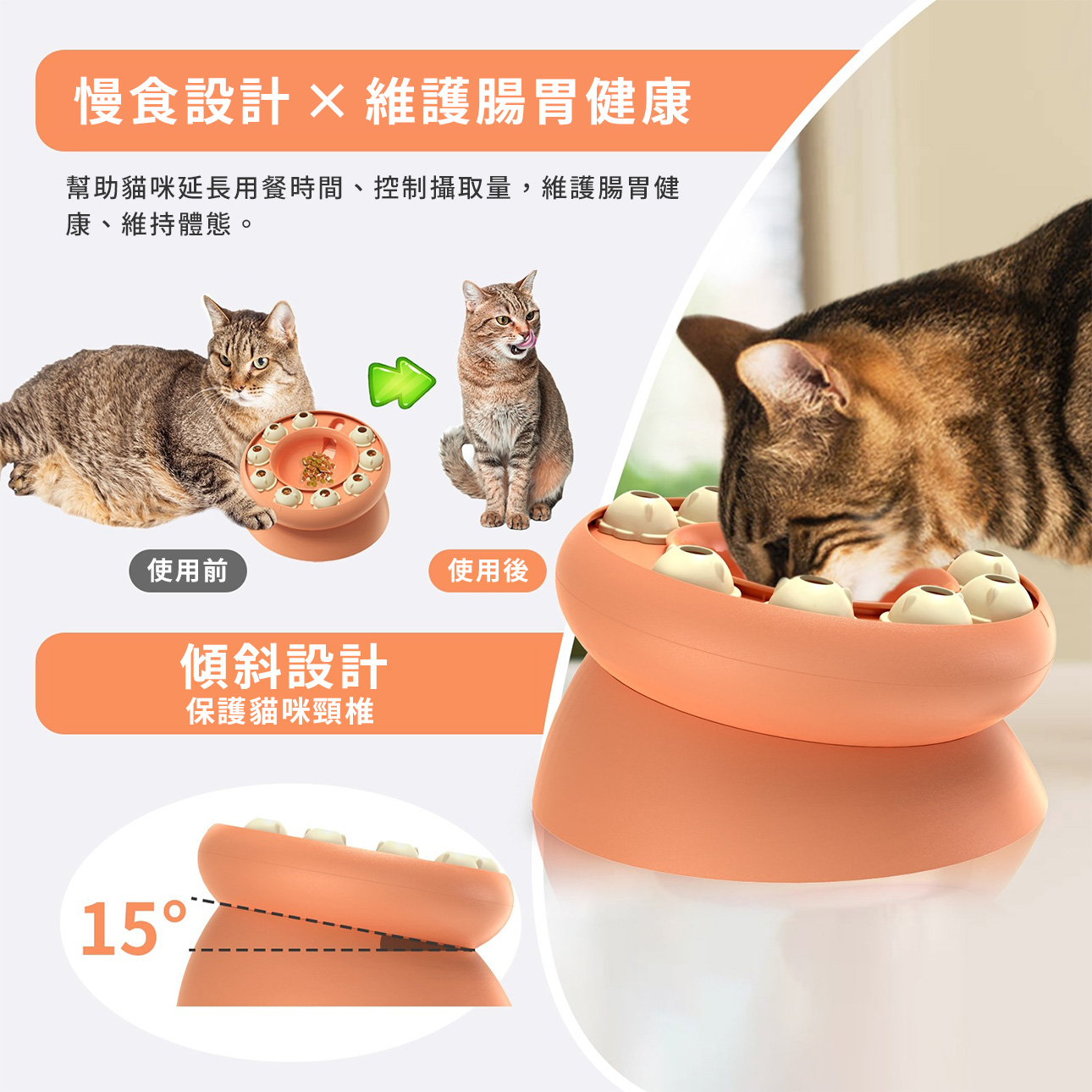 慢食設計 × 維護腸胃健康

幫助貓咪延長用餐時間、控制攝取量，維護腸胃健康、維持體態。

使用前

使用後

傾斜設計
保護貓咪頸椎

15°