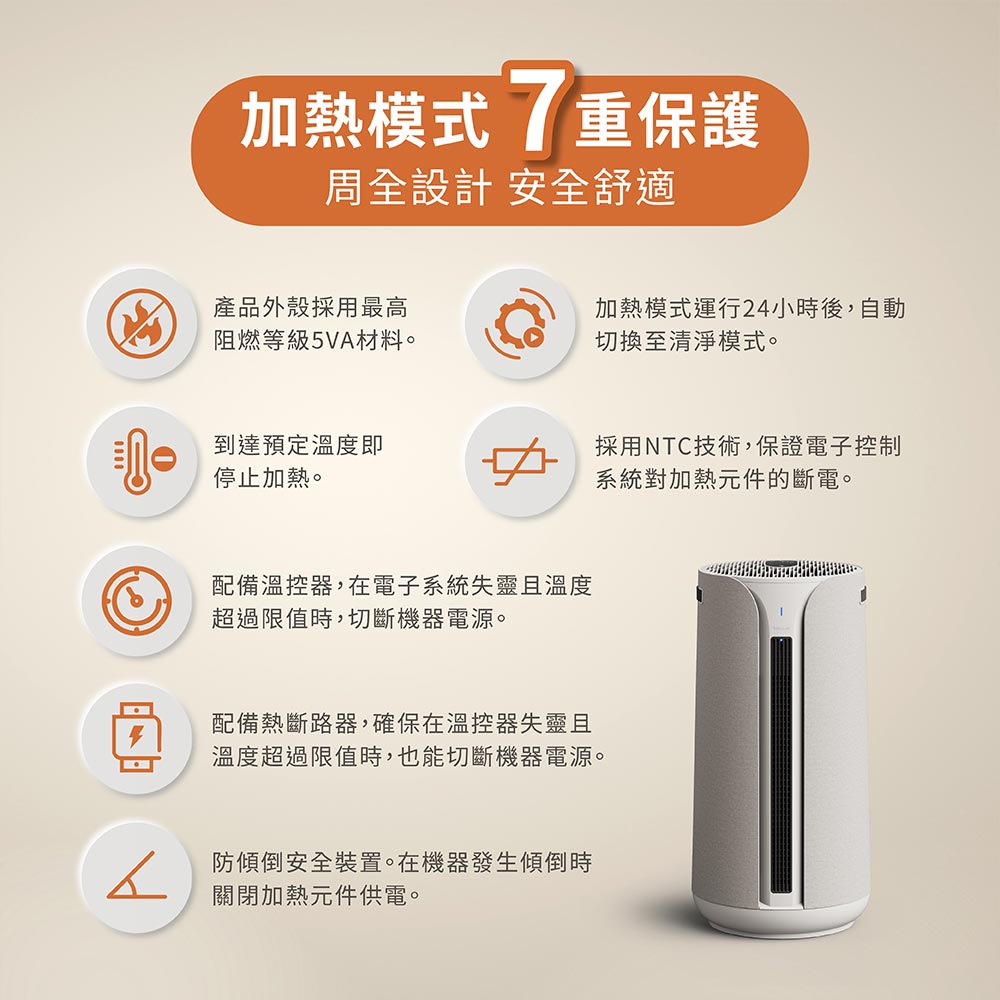 加熱模式 7 重保護
周全設計 安全舒適

產品外殼採用最高阻燃等級5VA材料。

加熱模式運行24小時後，自動切換至清淨模式。

到達預定溫度即停止加熱。

採用NTC技術，保證電子控制系統對加熱元件的斷電。

配備溫控器，在電子系統失靈且溫度超過限值時，切斷機器電源。

配備熱斷路器，確保在溫控器失靈且溫度超過限值時，也能切斷機器電源。

防傾倒安全裝置。在機器發生傾倒時關閉加熱元件供電。