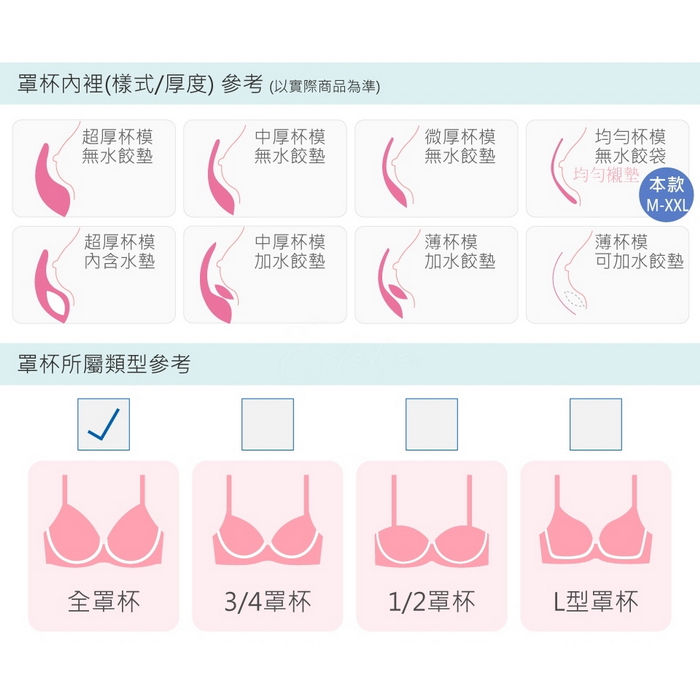 罩杯內裡(樣式/厚度) 參考 (以實際商品為準)

超厚杯模
無水餃墊

中厚杯模
無水餃墊

微厚杯模
無水餃墊

均勻杯模
無水餃袋
均勻襯墊

本款
M-XXL

超厚杯模
內含水墊

中厚杯模
加水餃墊

薄杯模
加水餃墊

薄杯模
可加水餃墊

罩杯所屬類型參考

全罩杯

3/4罩杯

1/2罩杯

L型罩杯