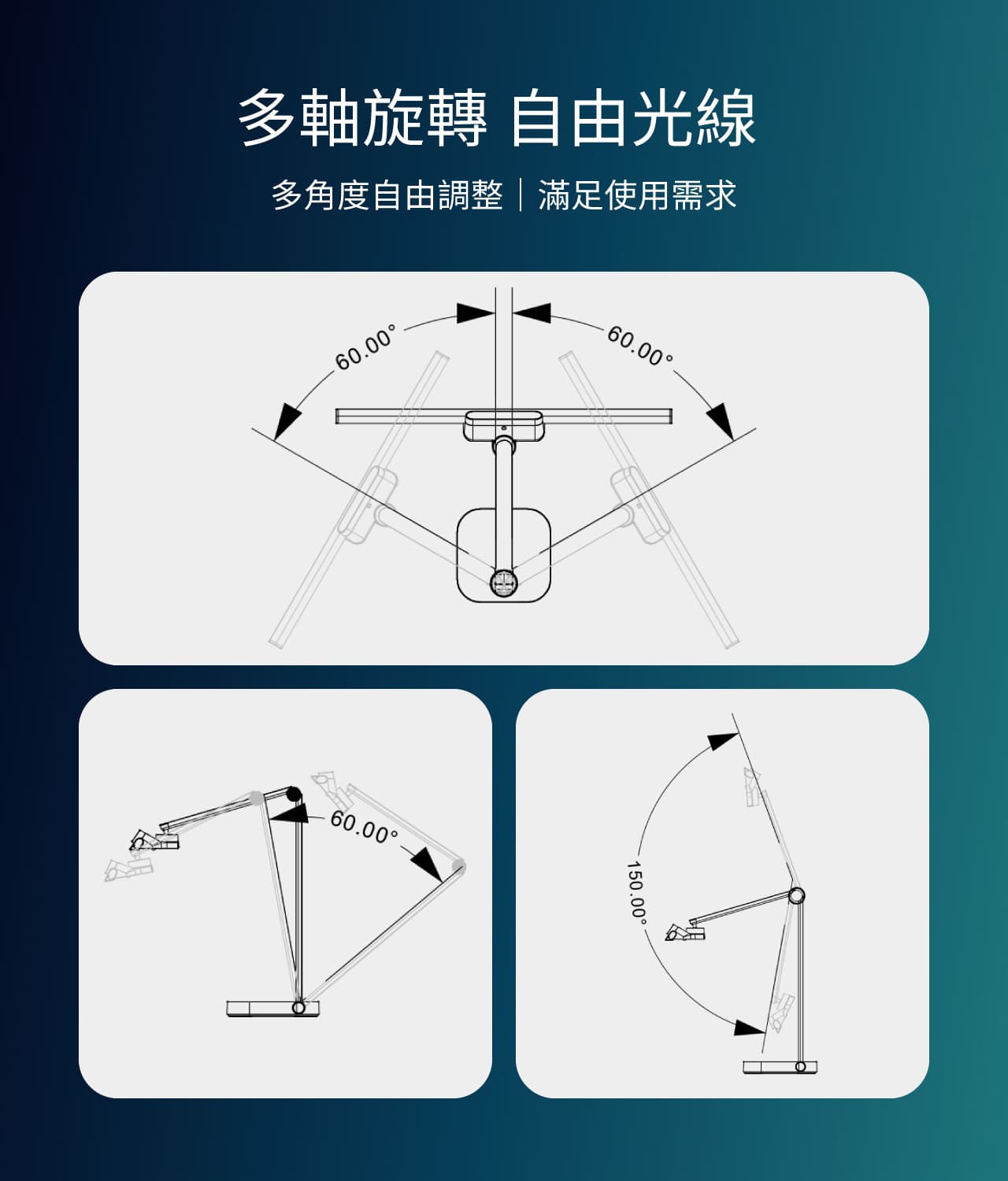 多軸旋轉 自由光線

多角度自由調整｜滿足使用需求

60.00°

60.00°

60.00°

150.00°