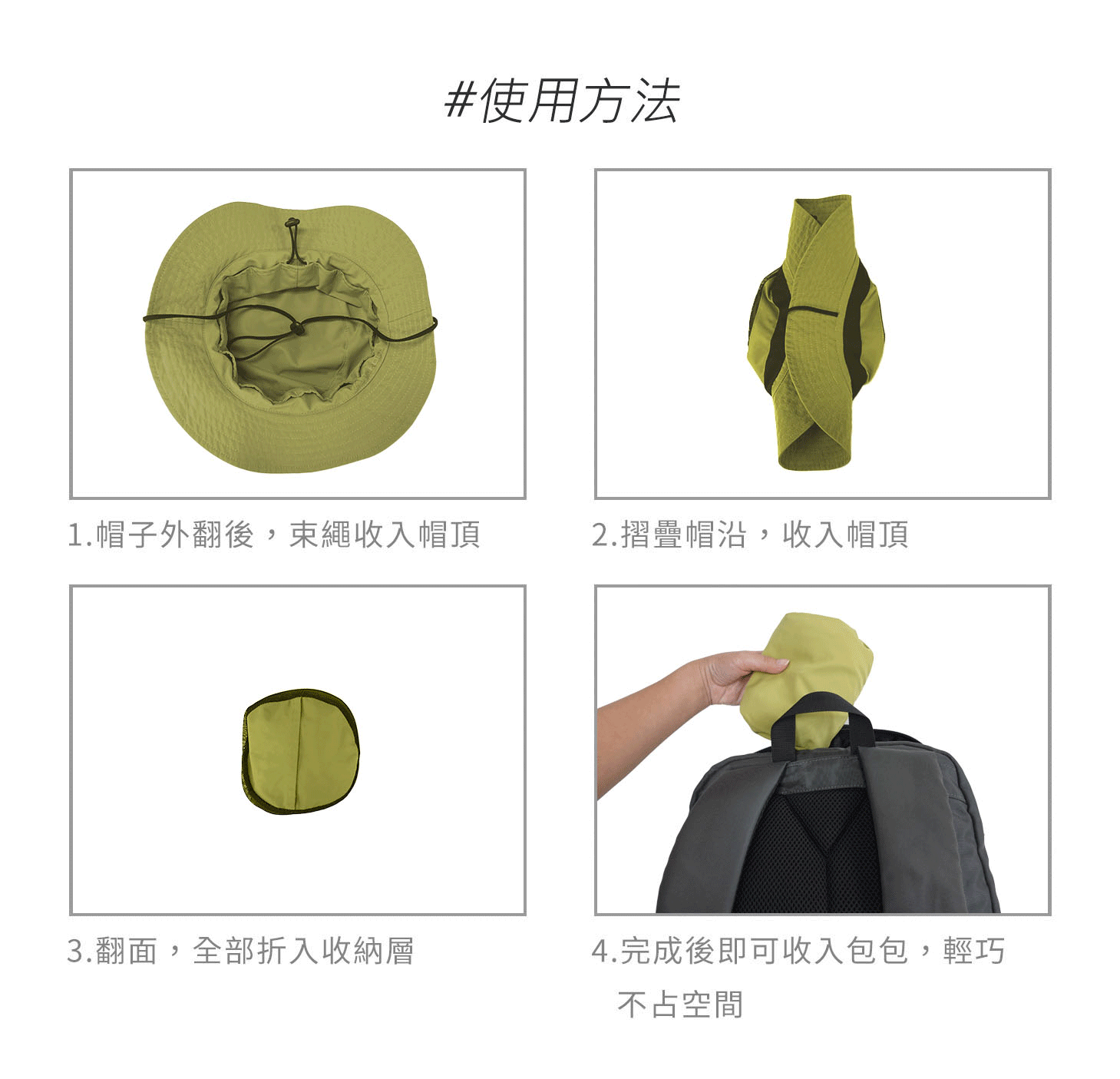 #使用方法

1.帽子外翻後，束繩收入帽頂

2.摺疊帽沿，收入帽頂

3.翻面，全部折入收納層

4.完成後即可收入包包，輕巧不占空間