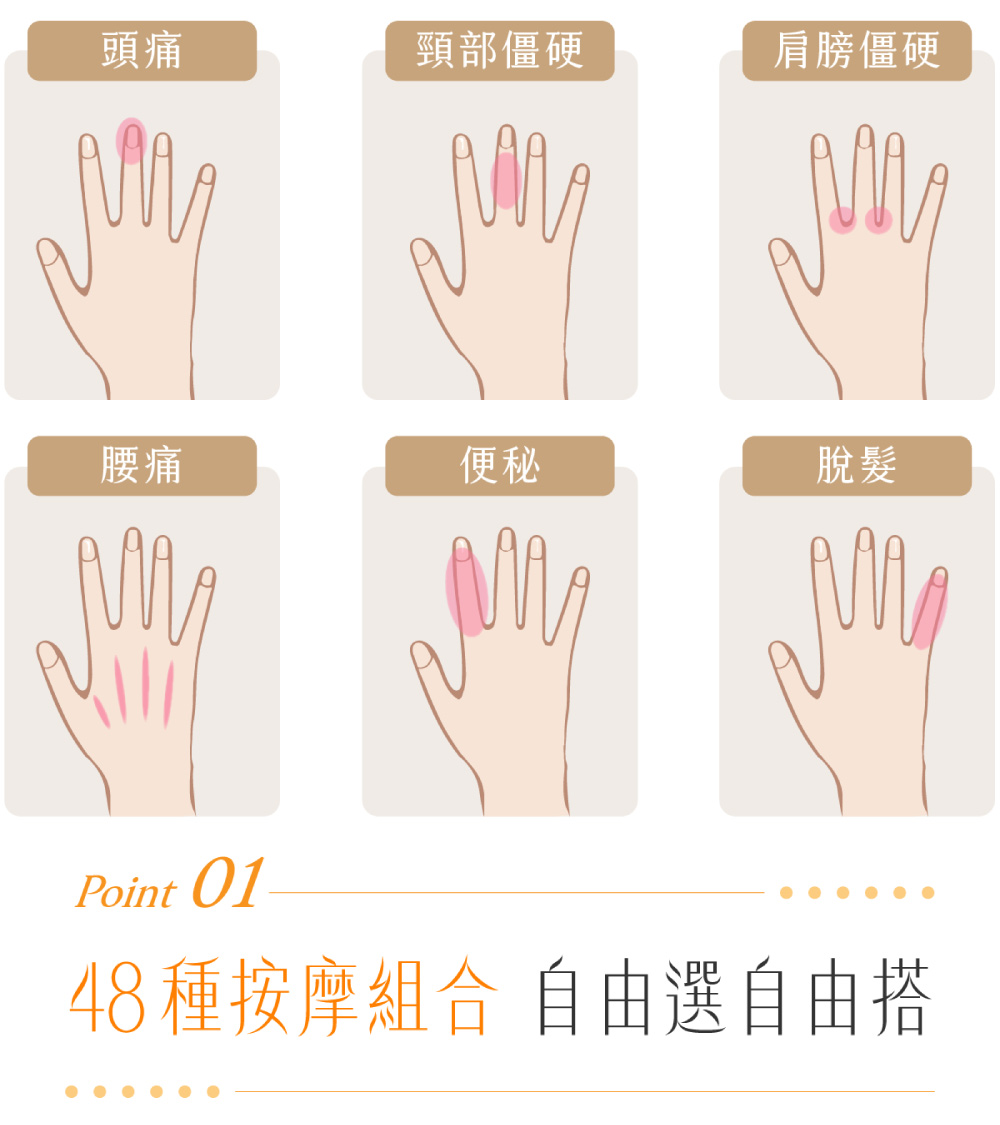 頭痛

頸部僵硬

肩膀僵硬

腰痛

便秘

脫髮

Point 01

48種按摩組合 自由選自由搭