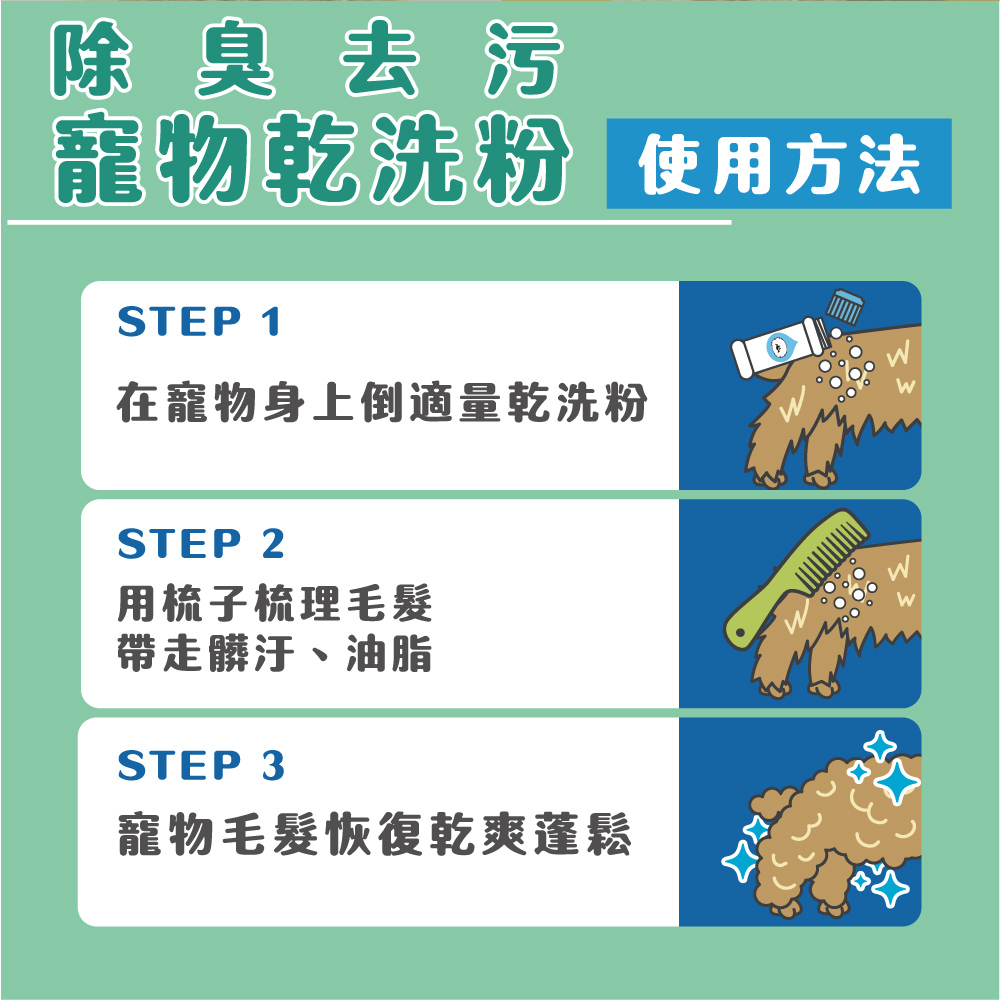 除臭去污
寵物乾洗粉

使用方法

STEP 1
在寵物身上倒適量乾洗粉

STEP 2
用梳子梳理毛髮
帶走髒汙、油脂

STEP 3
寵物毛髮恢復乾爽蓬鬆