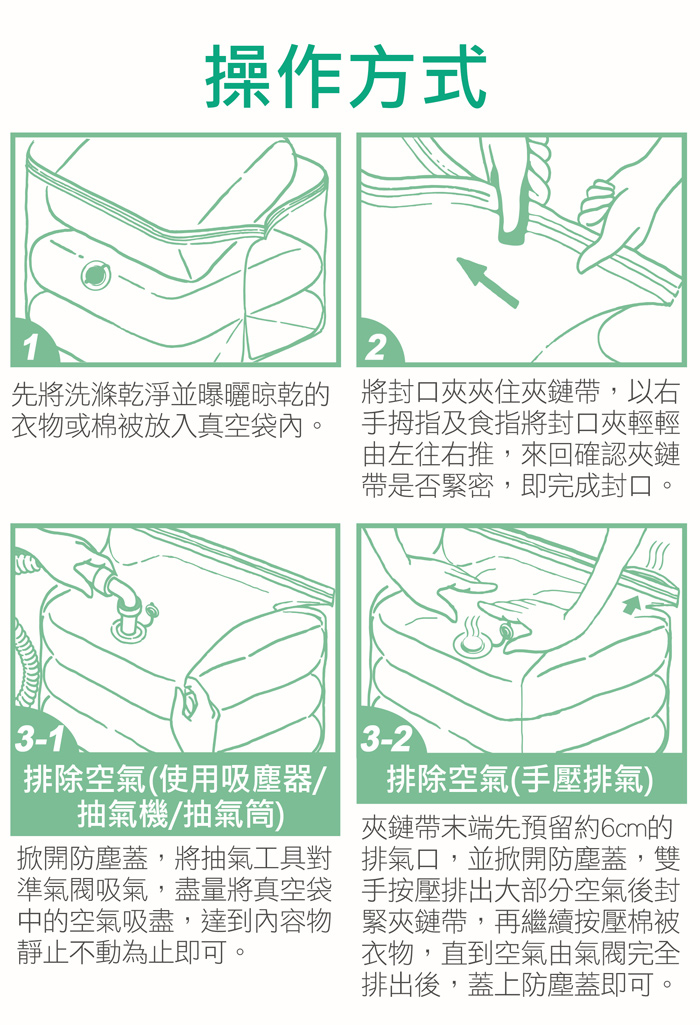 操作方式

1

先將洗滌乾淨並曝曬晾乾的衣物或棉被放入真空袋內。

2

將封口夾夾住夾鏈帶，以右手拇指及食指將封口夾輕輕由左往右推，來回確認夾鏈帶是否緊密，即完成封口。

3-1

排除空氣(使用吸塵器/抽氣機/抽氣筒)

掀開防塵蓋，將抽氣工具對準氣閥吸氣，盡量將真空袋中的空氣吸盡，達到內容物靜止不動為止即可。

3-2

排除空氣(手壓排氣)

夾鏈帶末端先預留約6cm的排氣口，並掀開防塵蓋，雙手按壓排出大部分空氣後封緊夾鏈帶，再繼續按壓棉被衣物，直到空氣由氣閥完全排出後，蓋上防塵蓋即可。