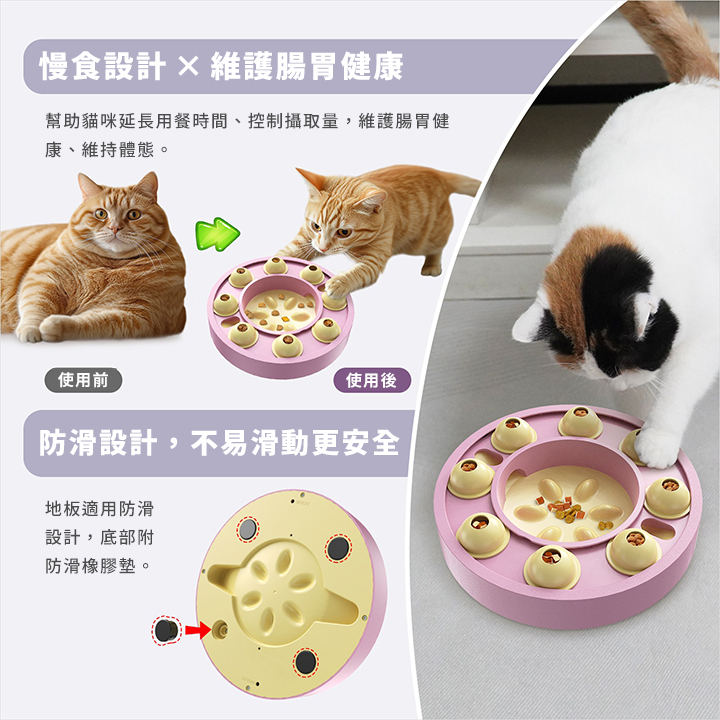 慢食設計 × 維護腸胃健康

幫助貓咪延長用餐時間、控制攝取量，維護腸胃健康、維持體態。

使用前

使用後

防滑設計，不易滑動更安全

地板適用防滑設計，底部附防滑橡膠墊。