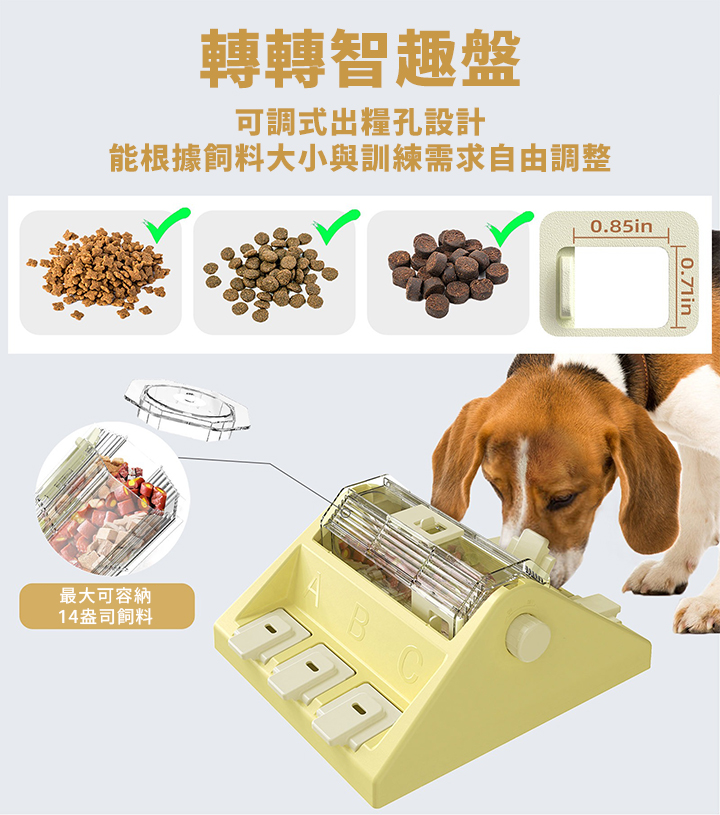 轉轉智趣盤

可調式出糧孔設計
能根據飼料大小與訓練需求自由調整

0.85in

0.71in

最大可容納
14盎司飼料

A
B
C