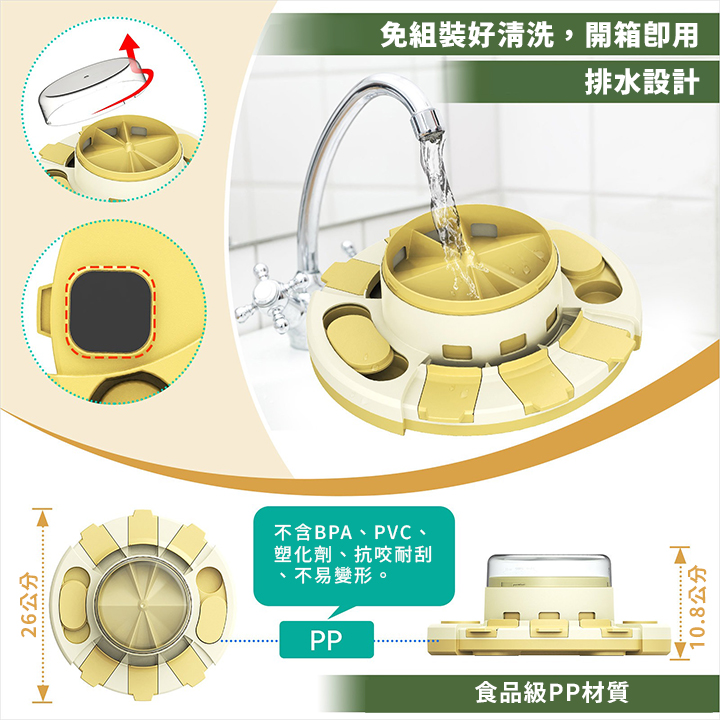 免組裝好清洗，開箱即用

排水設計

26公分

不含BPA、PVC、塑化劑、抗咬耐刮、不易變形。

PP

10.8公分

食品級PP材質