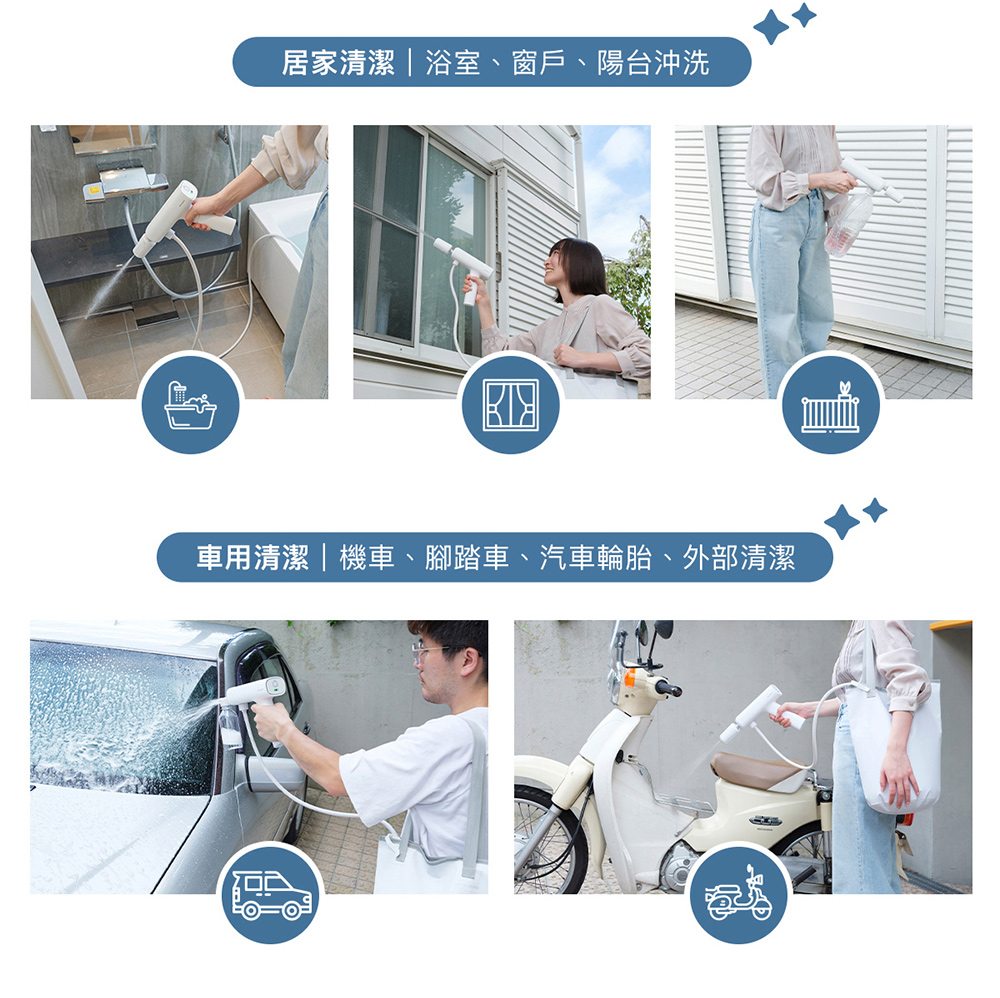 居家清潔｜浴室、窗戶、陽台沖洗

車用清潔｜機車、腳踏車、汽車輪胎、外部清潔