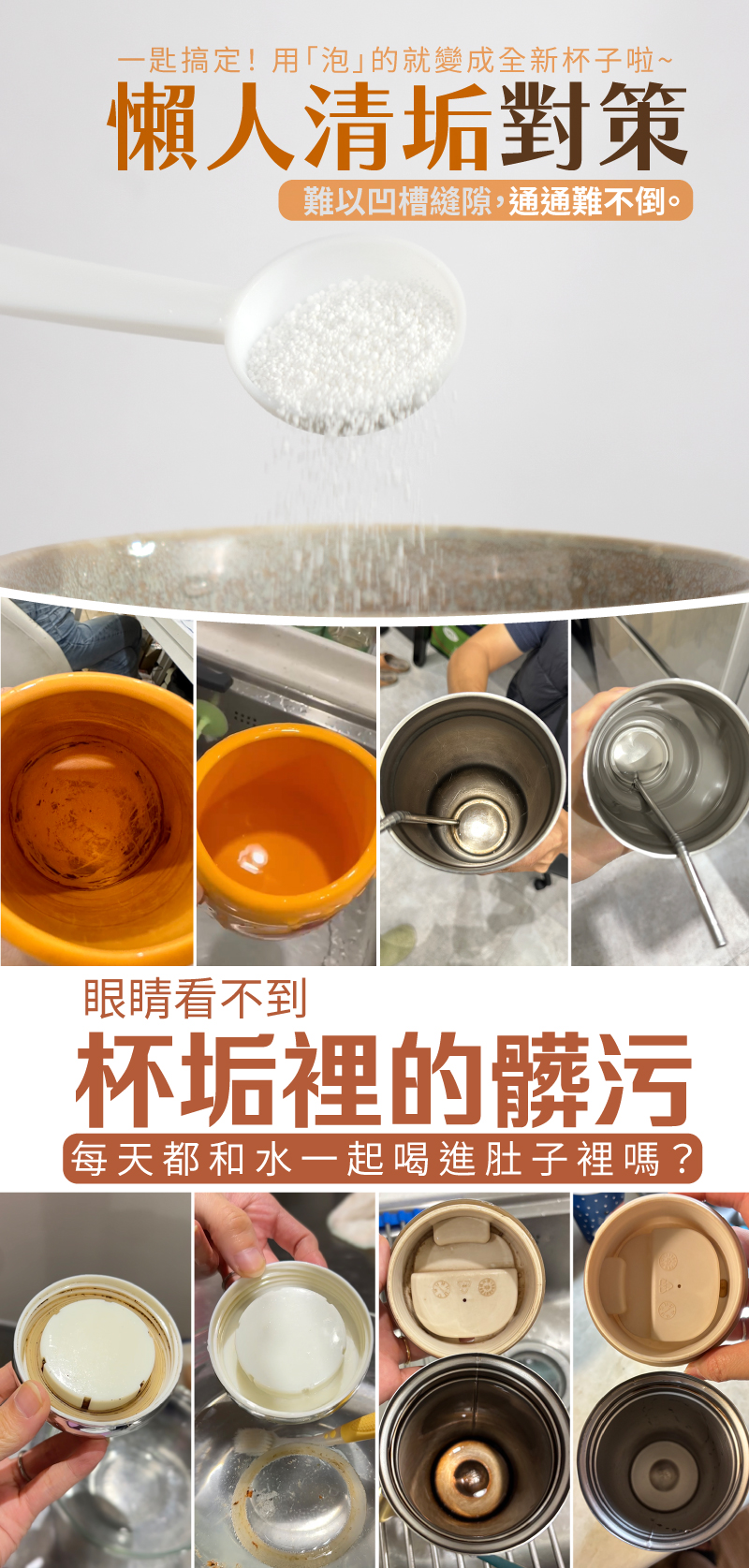 一匙搞定！用「泡」的就變成全新杯子啦~

懶人清垢對策

難以凹槽縫隙，通通難不倒。

眼睛看不到

杯垢裡的髒污

每天都和水一起喝進肚子裡嗎？