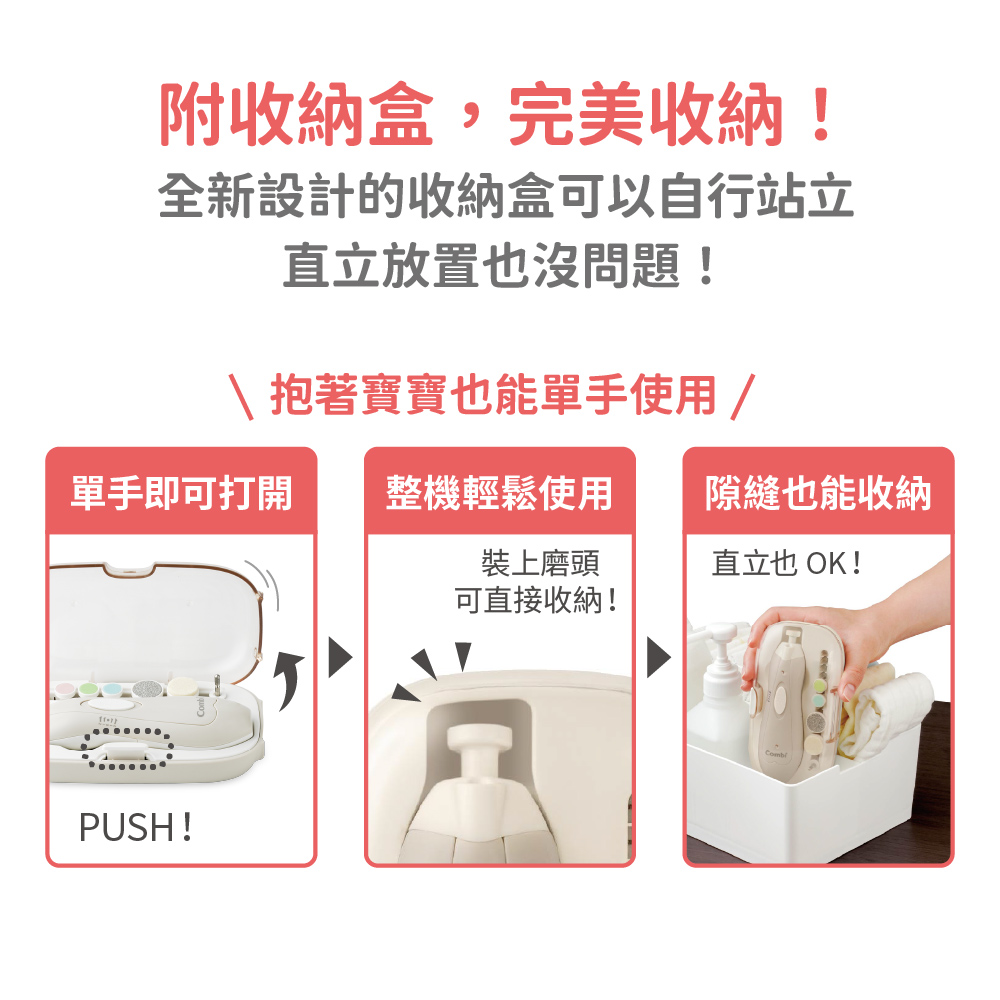 附收納盒，完美收納！
全新設計的收納盒可以自行站立
直立放置也沒問題！

\ 抱著寶寶也能單手使用 /

單手即可打開

Combi

PUSH！

整機輕鬆使用

裝上磨頭
可直接收納！

隙縫也能收納

直立也 OK！

Combi