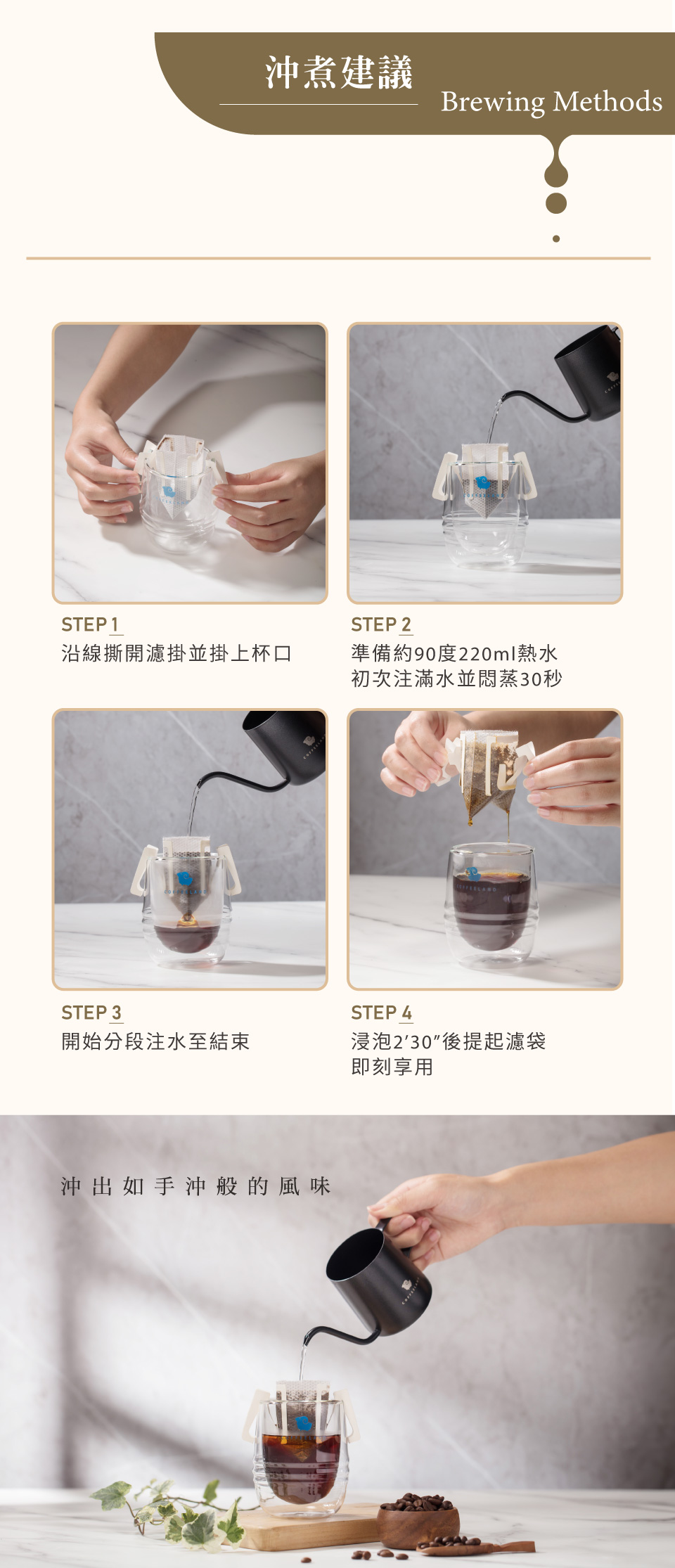 沖煮建議

Brewing Methods

STEP 1
沿線撕開濾掛並掛上杯口

STEP 2
準備約90度220ml熱水
初次注滿水並悶蒸30秒

STEP 3
開始分段注水至結束

STEP 4
浸泡2'30"後提起濾袋
即刻享用

沖出如手沖般的風味