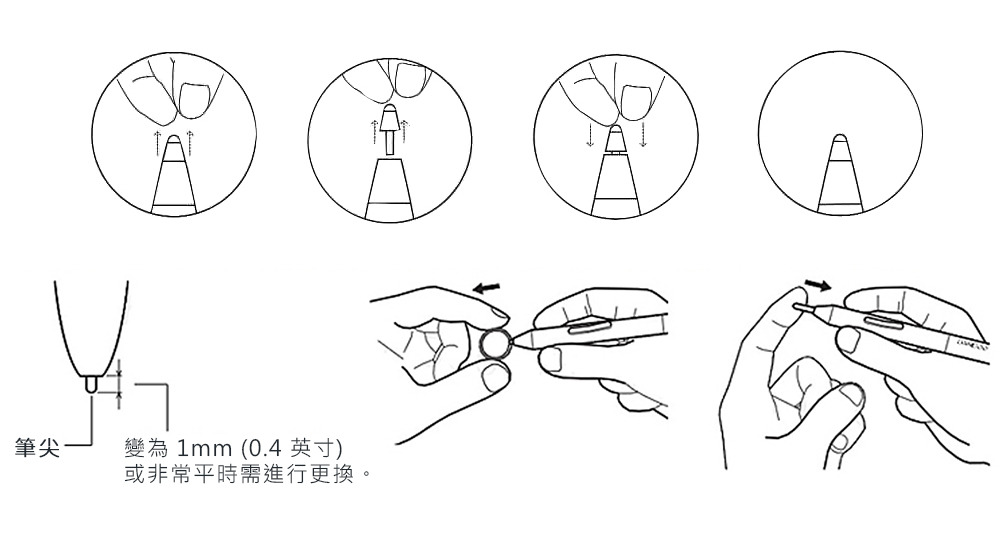 筆尖

變為 1mm (0.4 英寸)
或非常平時需進行更換。