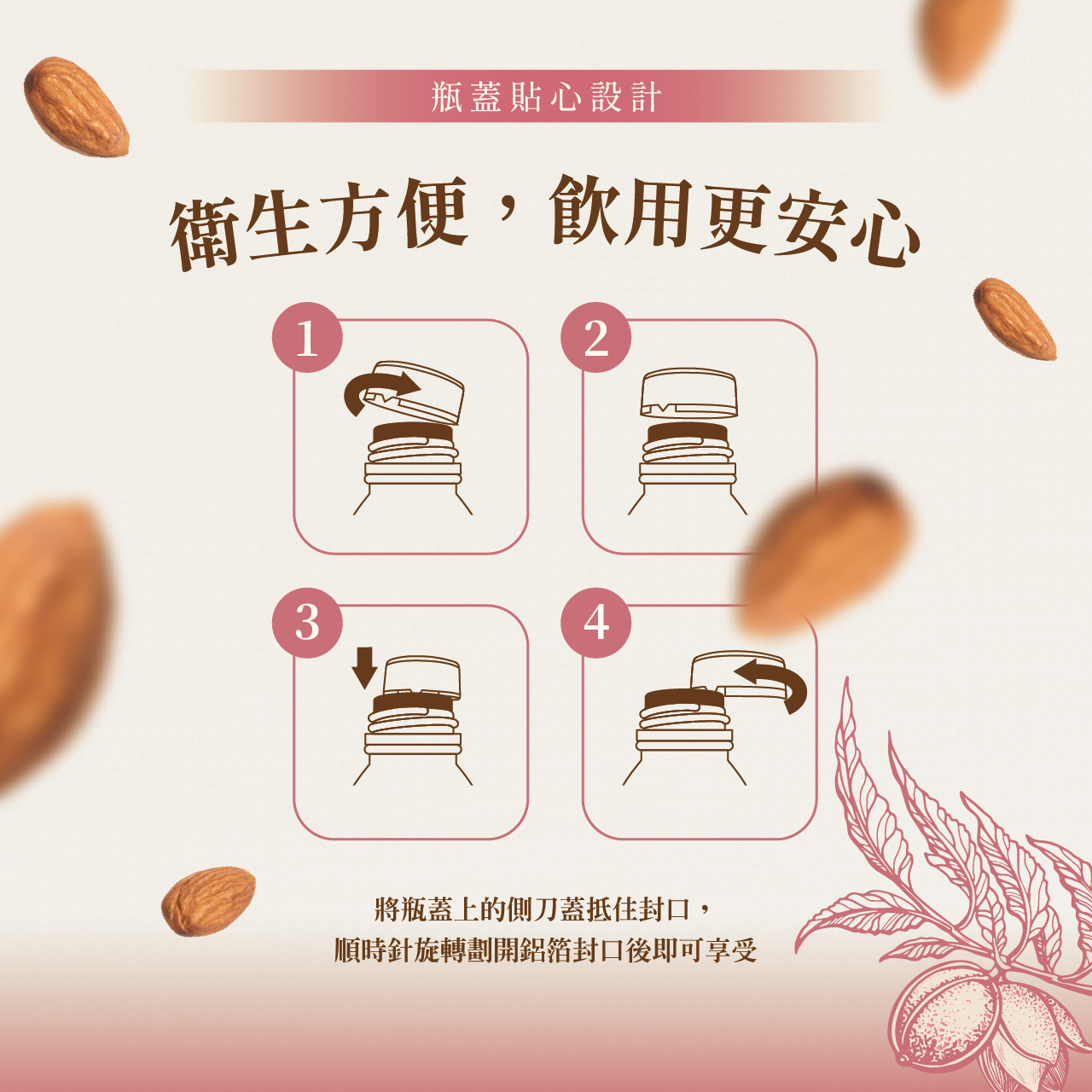 瓶蓋貼心設計

衛生方便，飲用更安心

1

2

3

4

將瓶蓋上的側刀蓋抵住封口，
順時針旋轉劃開鋁箔封口後即可享受