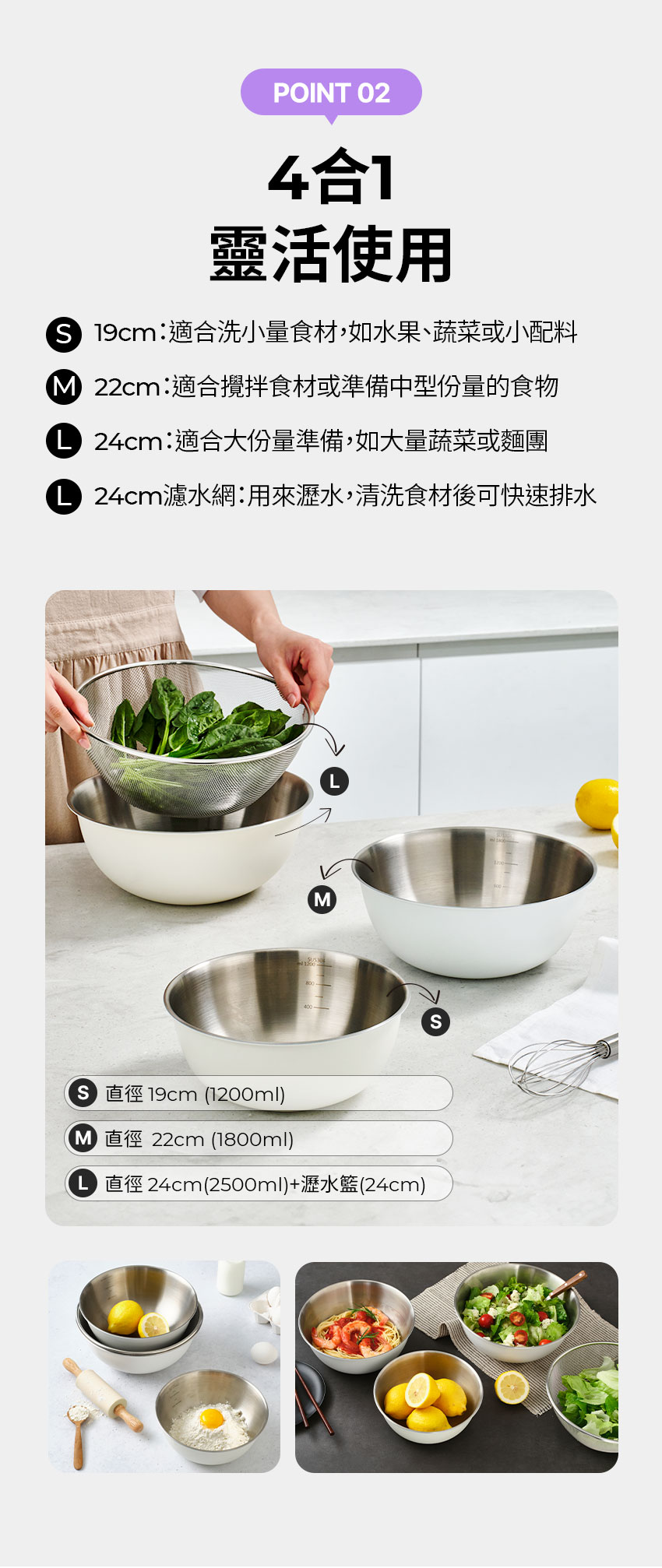 POINT 02

4合1
靈活使用

S 19cm：適合洗小量食材，如水果、蔬菜或小配料

M 22cm：適合攪拌食材或準備中型份量的食物

L 24cm：適合大份量準備，如大量蔬菜或麵團

L 24cm濾水網：用來瀝水，清洗食材後可快速排水

L

M

S

S 直徑 19cm (1200ml)

M 直徑 22cm (1800ml)

L 直徑 24cm(2500ml)+瀝水籃(24cm)