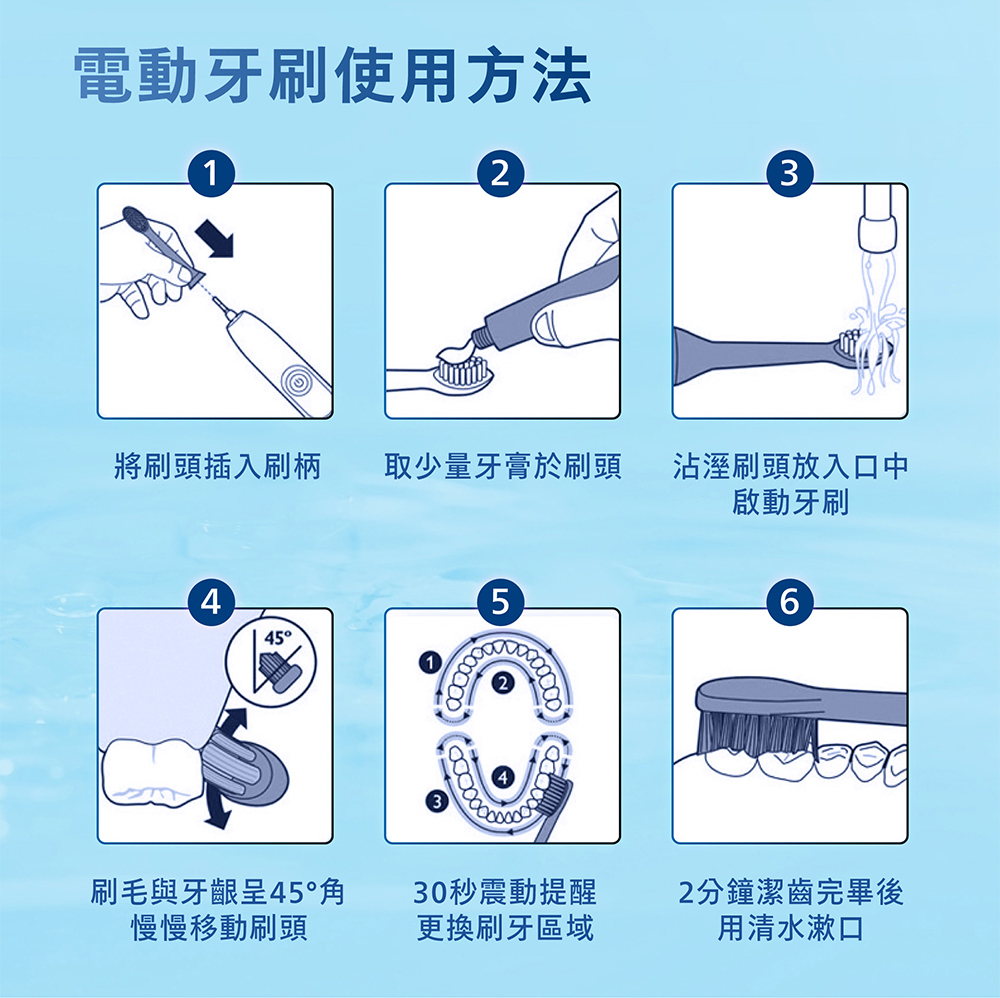 電動牙刷使用方法

1

將刷頭插入刷柄

2

取少量牙膏於刷頭

3

沾溼刷頭放入口中
啟動牙刷

4

45°

刷毛與牙齦呈45°角
慢慢移動刷頭

5

1 2 3 4

30秒震動提醒
更換刷牙區域

6

2分鐘潔齒完畢後
用清水漱口