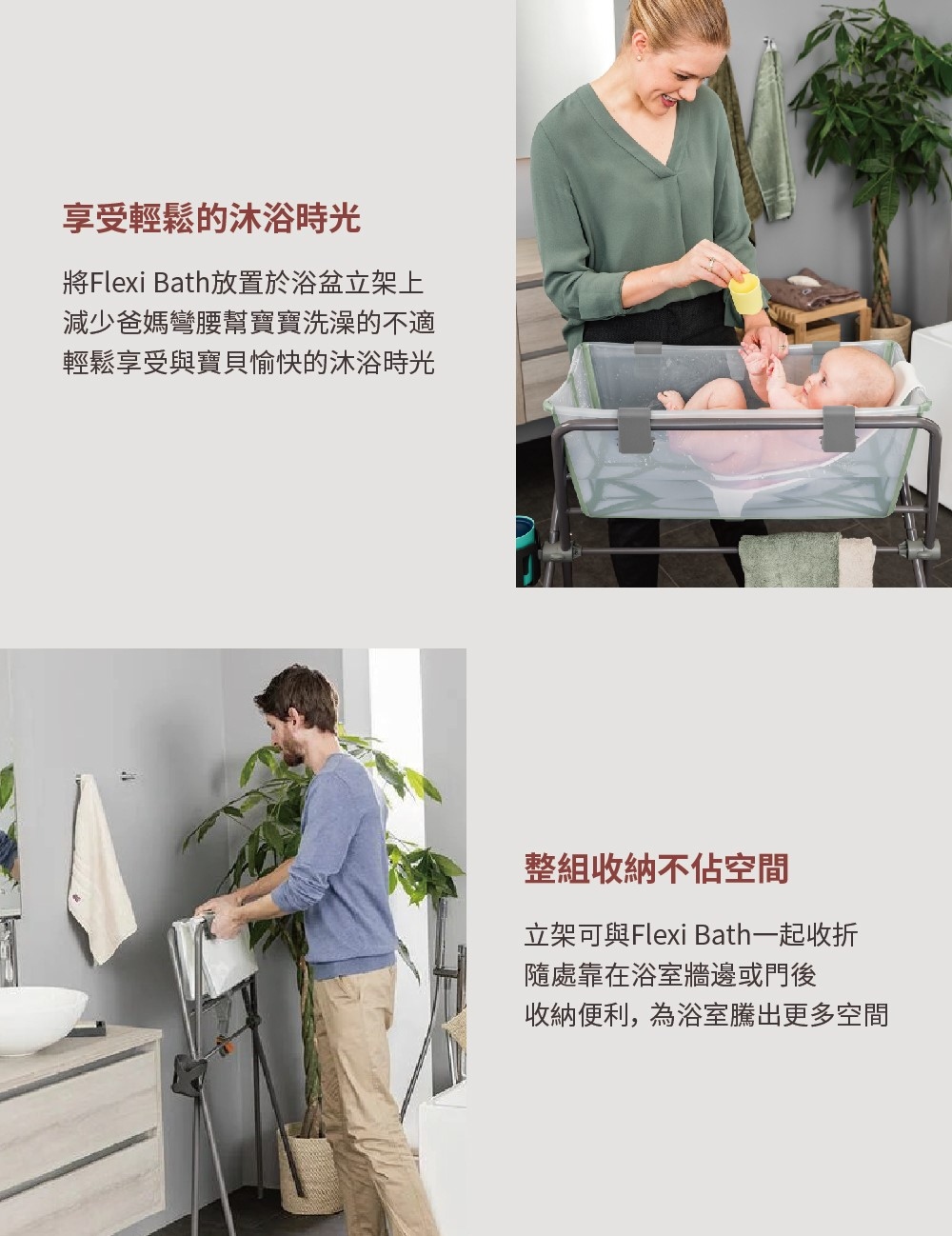 享受輕鬆的沐浴時光

將Flexi Bath放置於浴盆立架上
減少爸媽彎腰幫寶寶洗澡的不適
輕鬆享受與寶貝愉快的沐浴時光

整組收納不佔空間

立架可與Flexi Bath一起收折
隨處靠在浴室牆邊或門後
收納便利，為浴室騰出更多空間