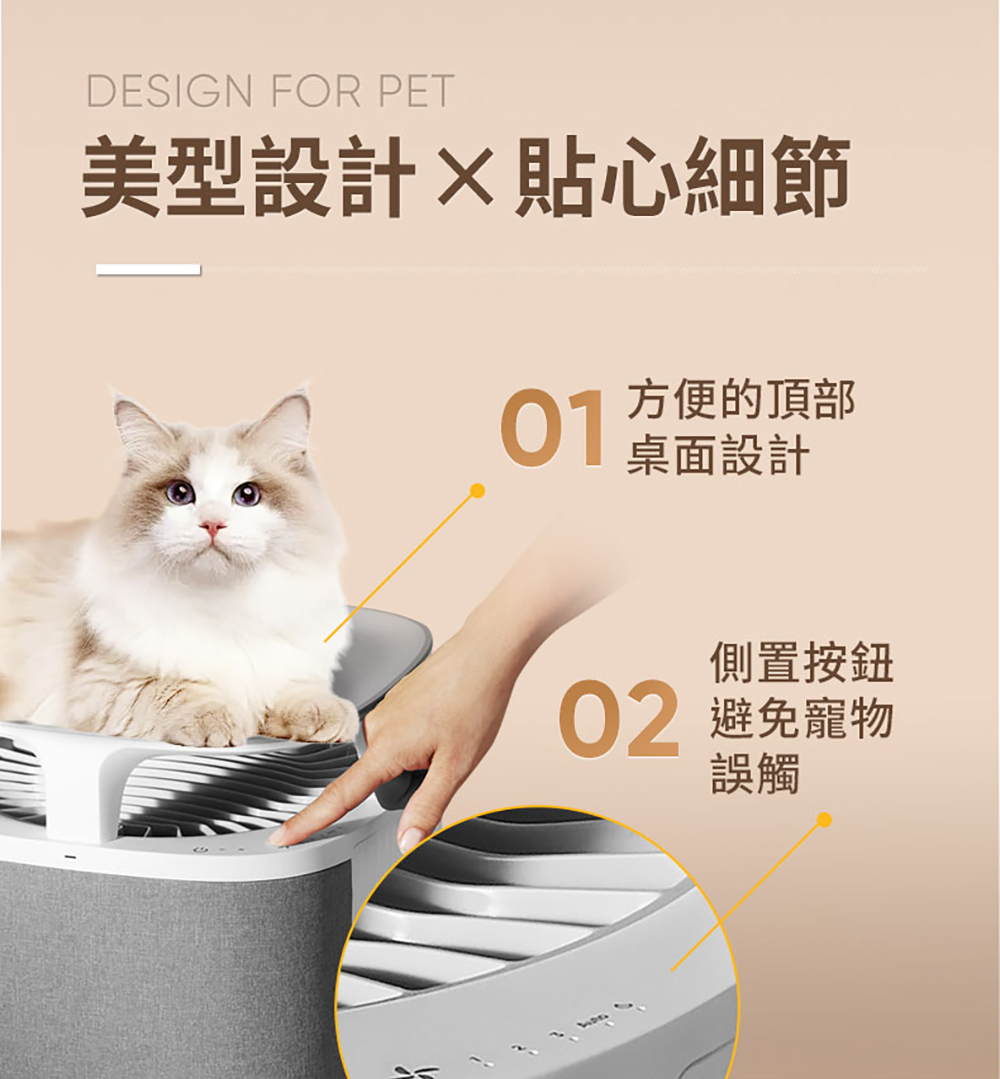 DESIGN FOR PET

美型設計 × 貼心細節

01 方便的頂部桌面設計

02 側置按鈕避免寵物誤觸