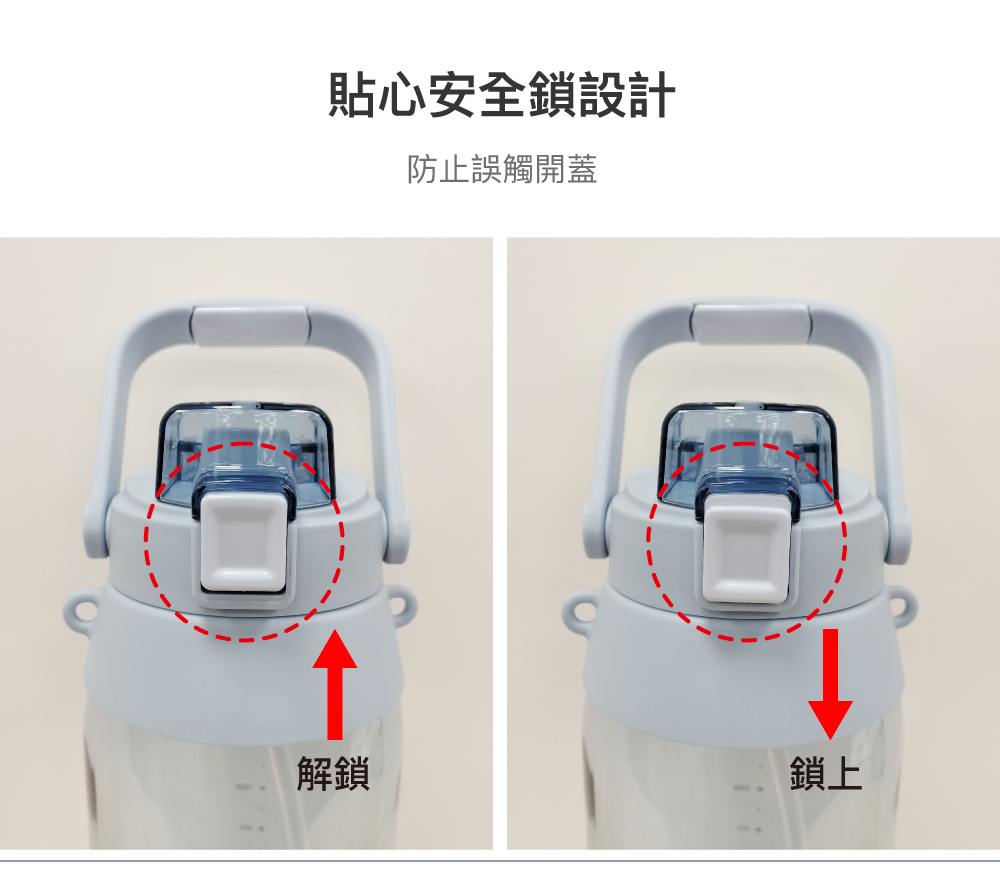 貼心安全鎖設計

防止誤觸開蓋

解鎖

鎖上