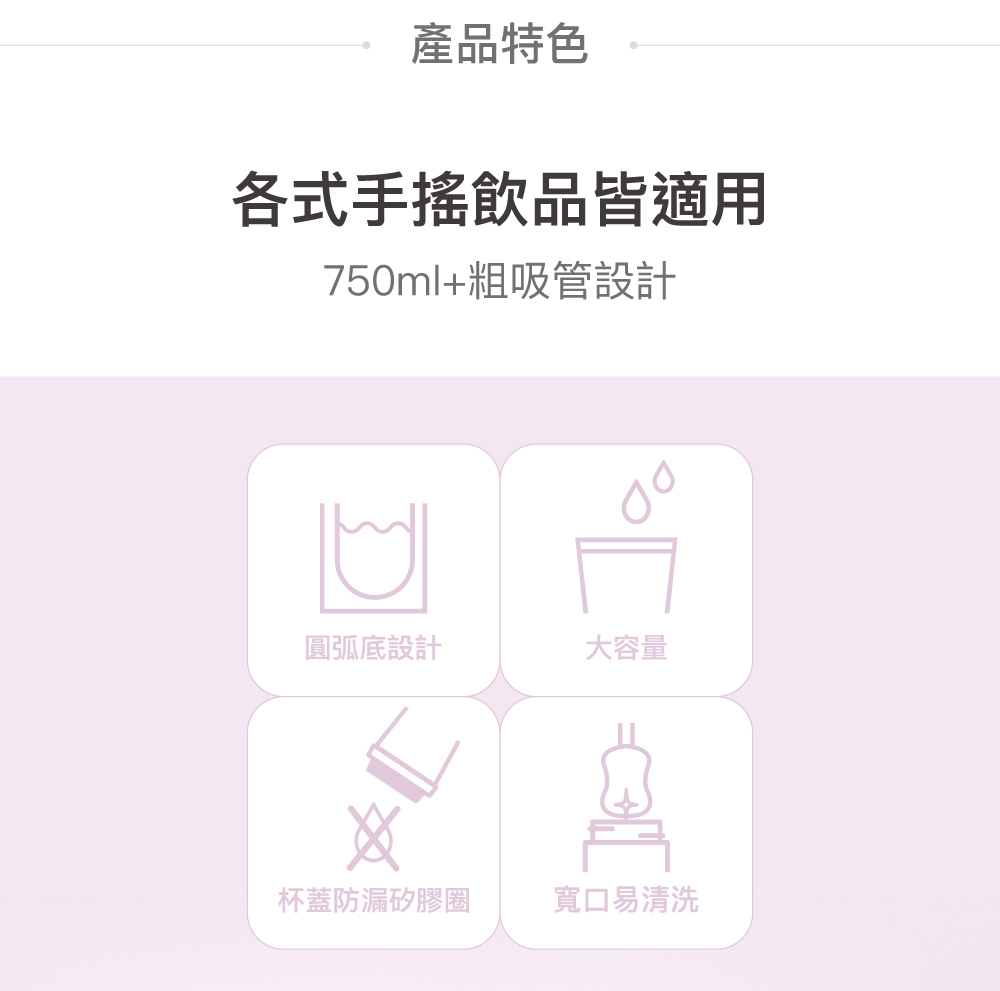 產品特色

各式手搖飲品皆適用

750ml+粗吸管設計

圓弧底設計

大容量

杯蓋防漏矽膠圈

寬口易清洗